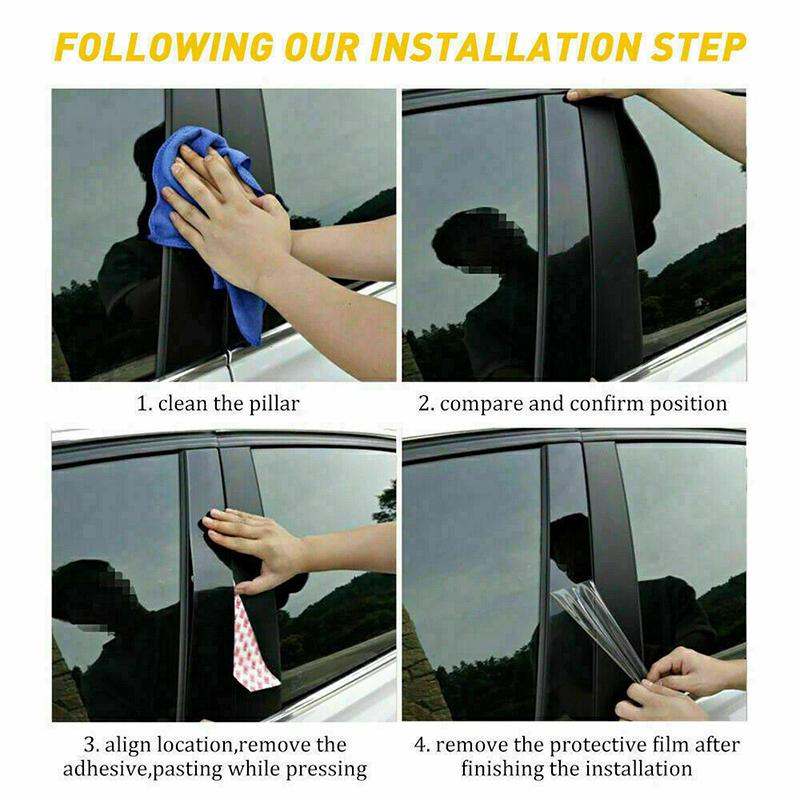 FOLLOWING OUR INSTALLATION STEP

1. clean the pillar

2. compare and confirm position

3. align location,remove the adhesive,pasting while pressing

4. remove the protective film after finishing the installation