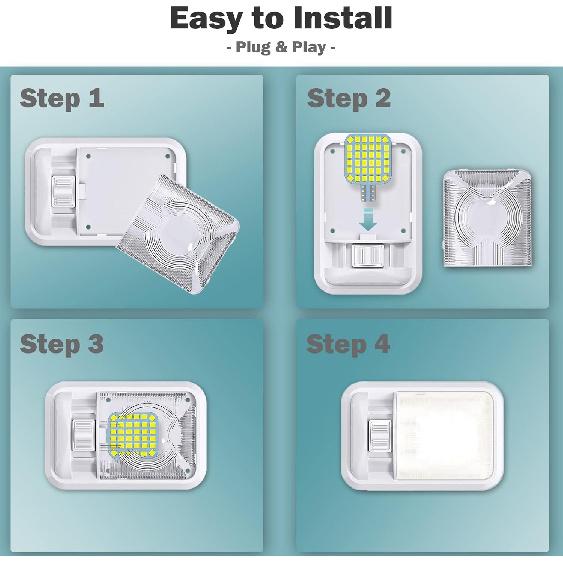 Easy to Install

- Plug & Play -

Step 1

Step 2

Step 3

Step 4