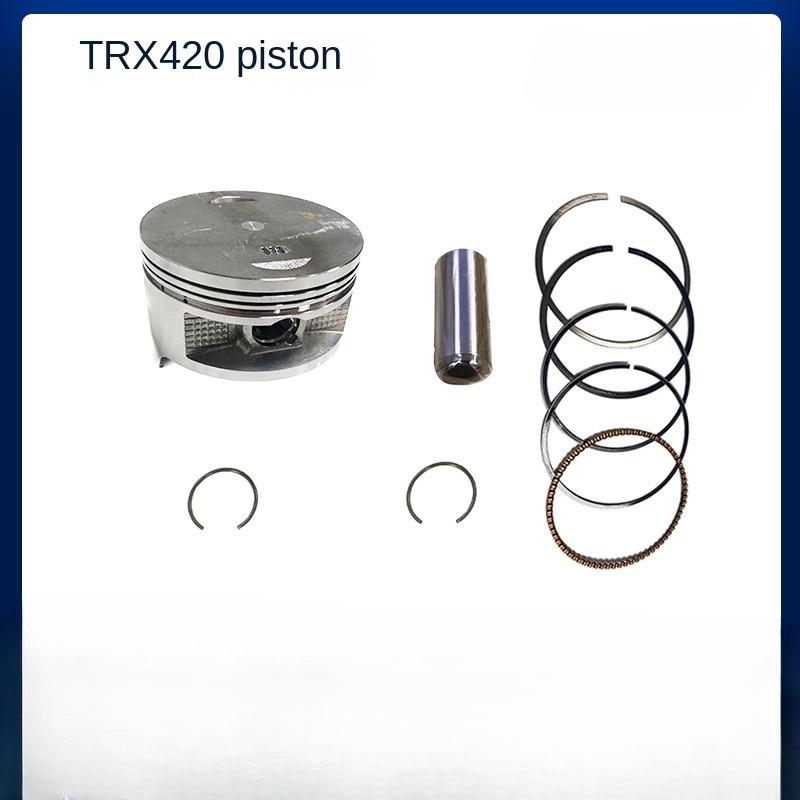 TRX420 piston