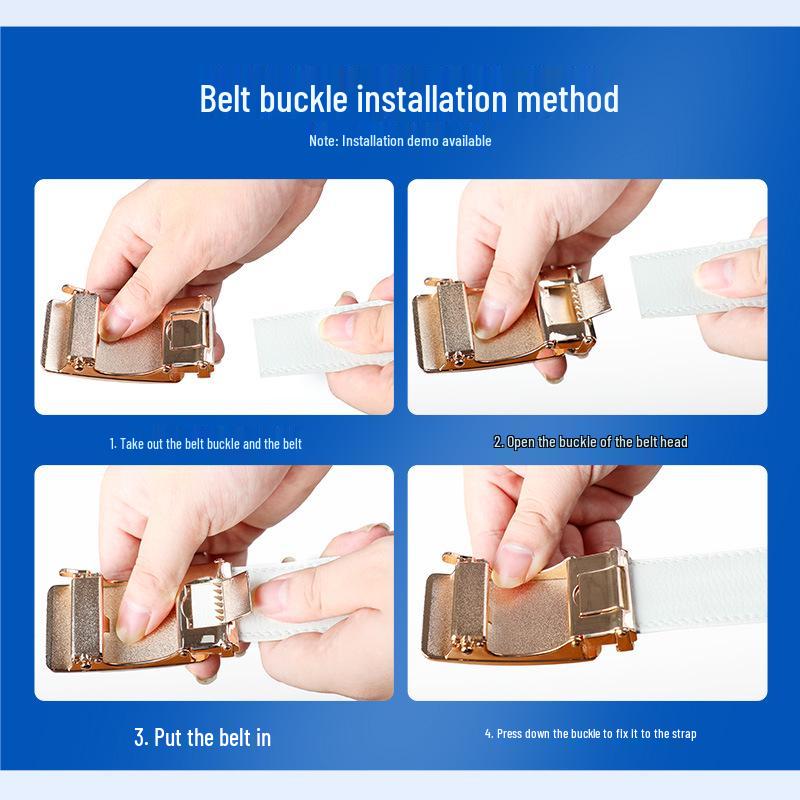 Belt buckle installation method

Note: Installation demo available

1. Take out the belt buckle and the belt

2. Open the buckle of the belt head

3. Put the belt in

4. Press down the buckle to fix it to the strap