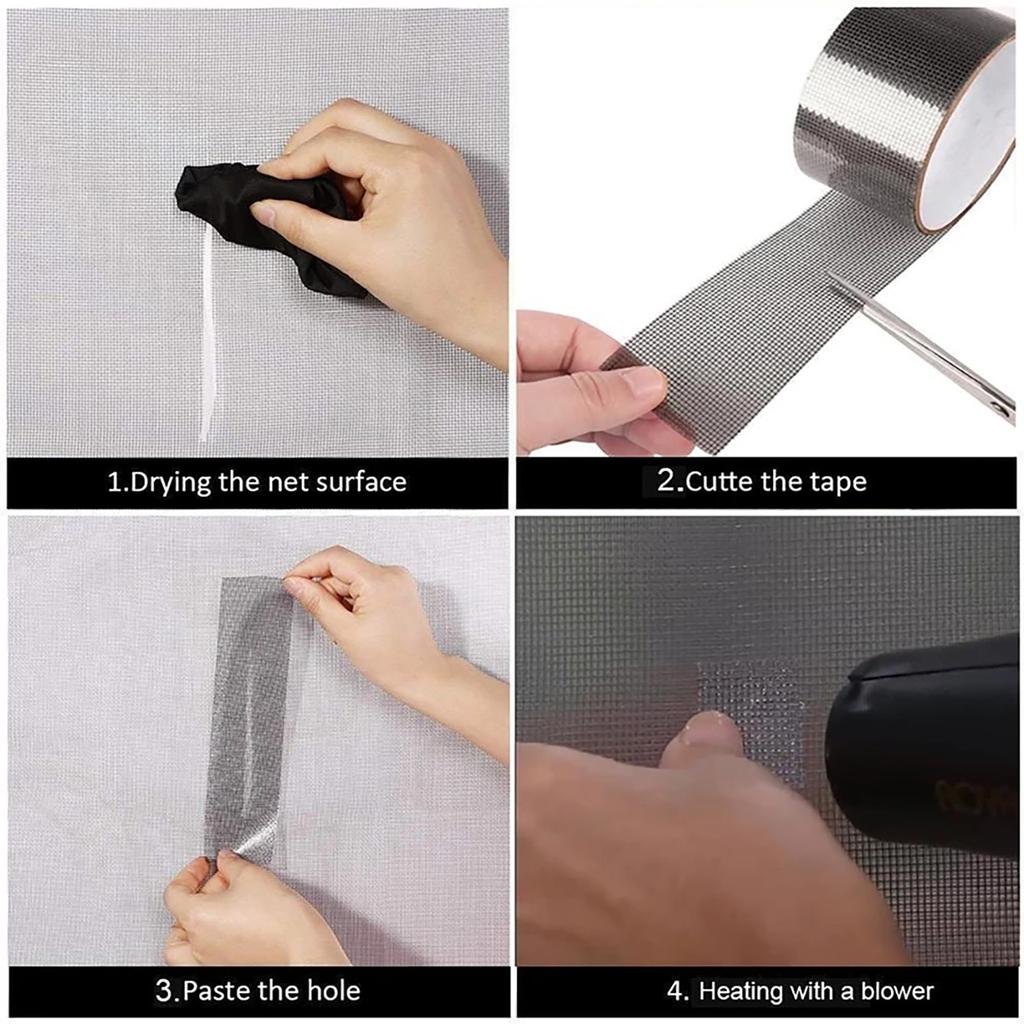 1.Drying the net surface

2.Cutte the tape

3.Paste the hole

4. Heating with a blower