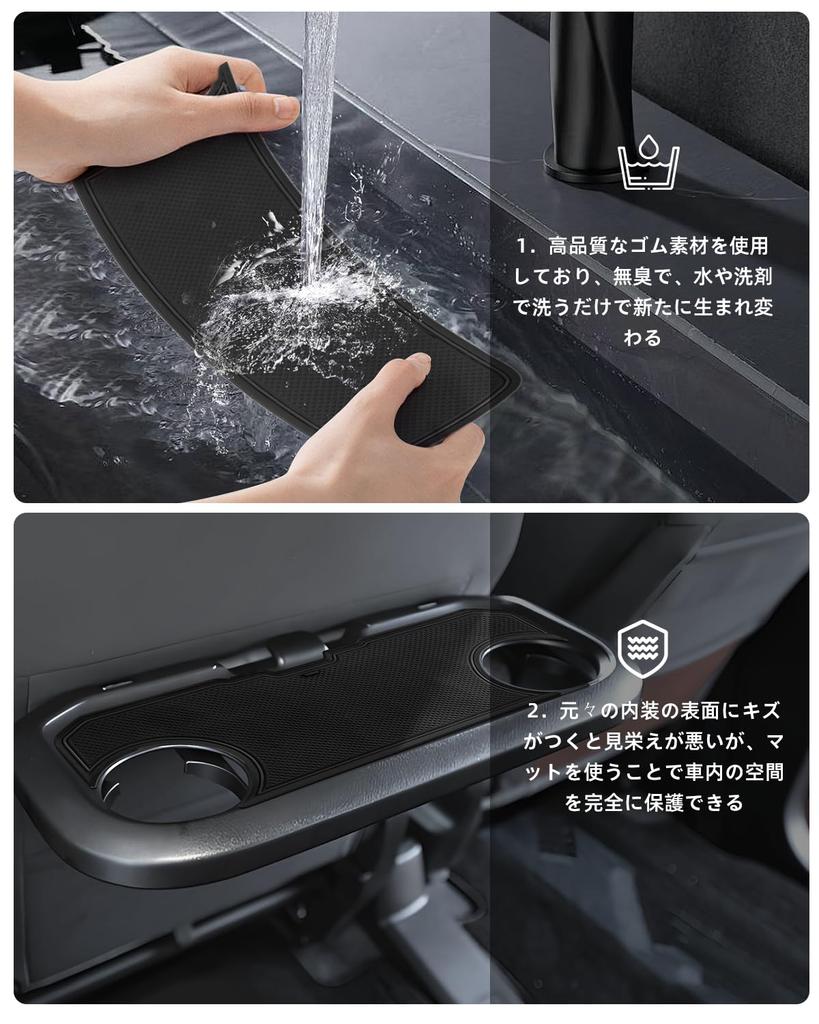 1. 高品質なゴム素材を使用しており、無臭で、水や洗剤で洗うだけで新たに生まれ変わる

2. 元々の内装の表面にキズがつくと見栄えが悪いが、マットを使うことで車内の空間を完全に保護できる