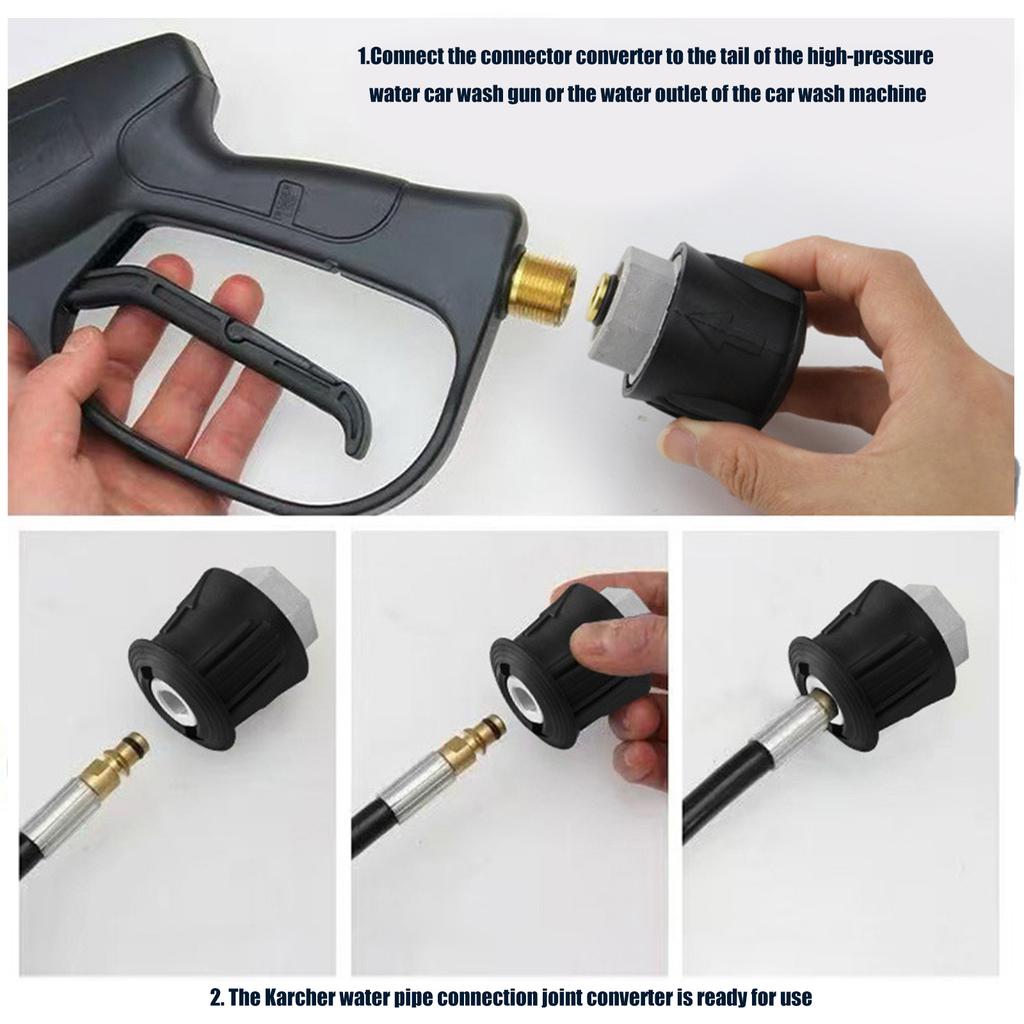 1.Connect the connector converter to the tail of the high-pressure water car wash gun or the water outlet of the car wash machine

2. The Karcher water pipe connection joint converter is ready for use