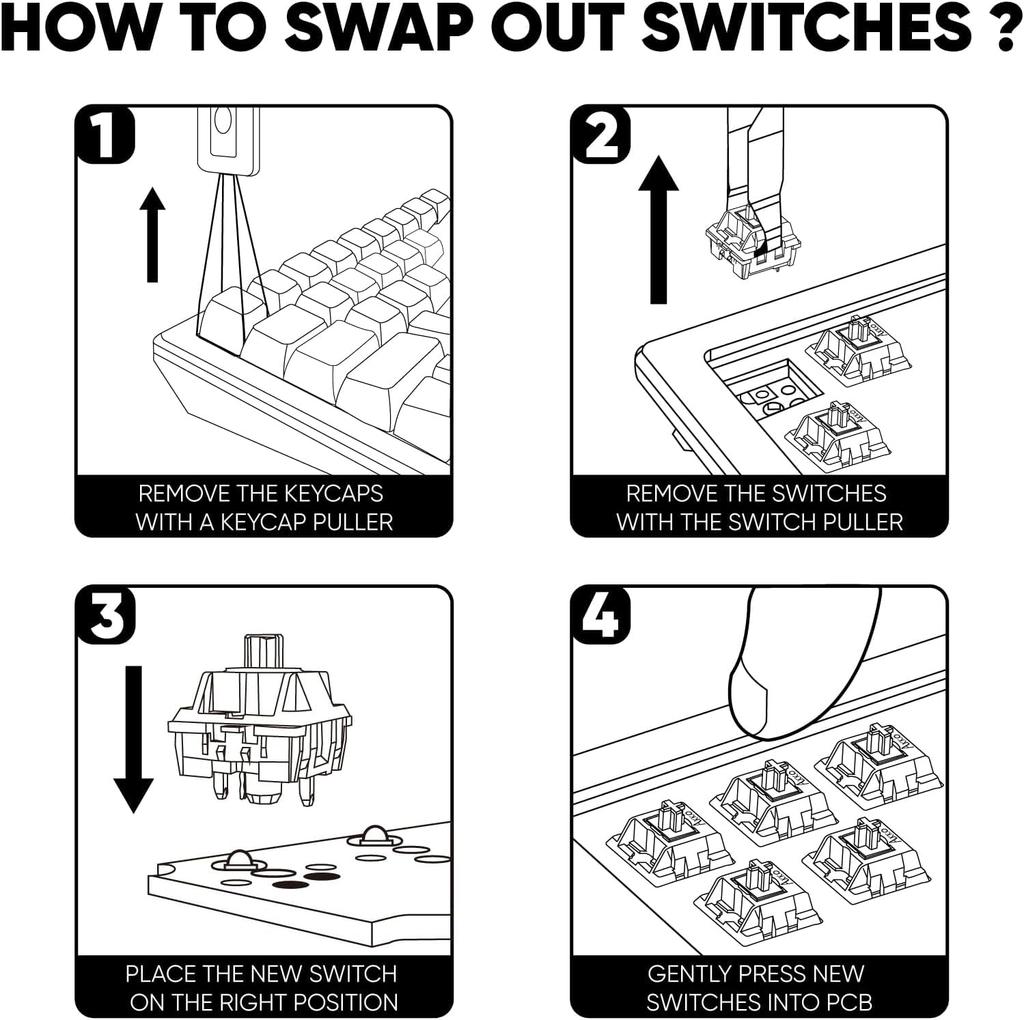 HOW TO SWAP OUT SWITCHES ?

1

REMOVE THE KEYCAPS WITH A KEYCAP PULLER

2

REMOVE THE SWITCHES WITH THE SWITCH PULLER

3

PLACE THE NEW SWITCH ON THE RIGHT POSITION

4

GENTLY PRESS NEW SWITCHES INTO PCB