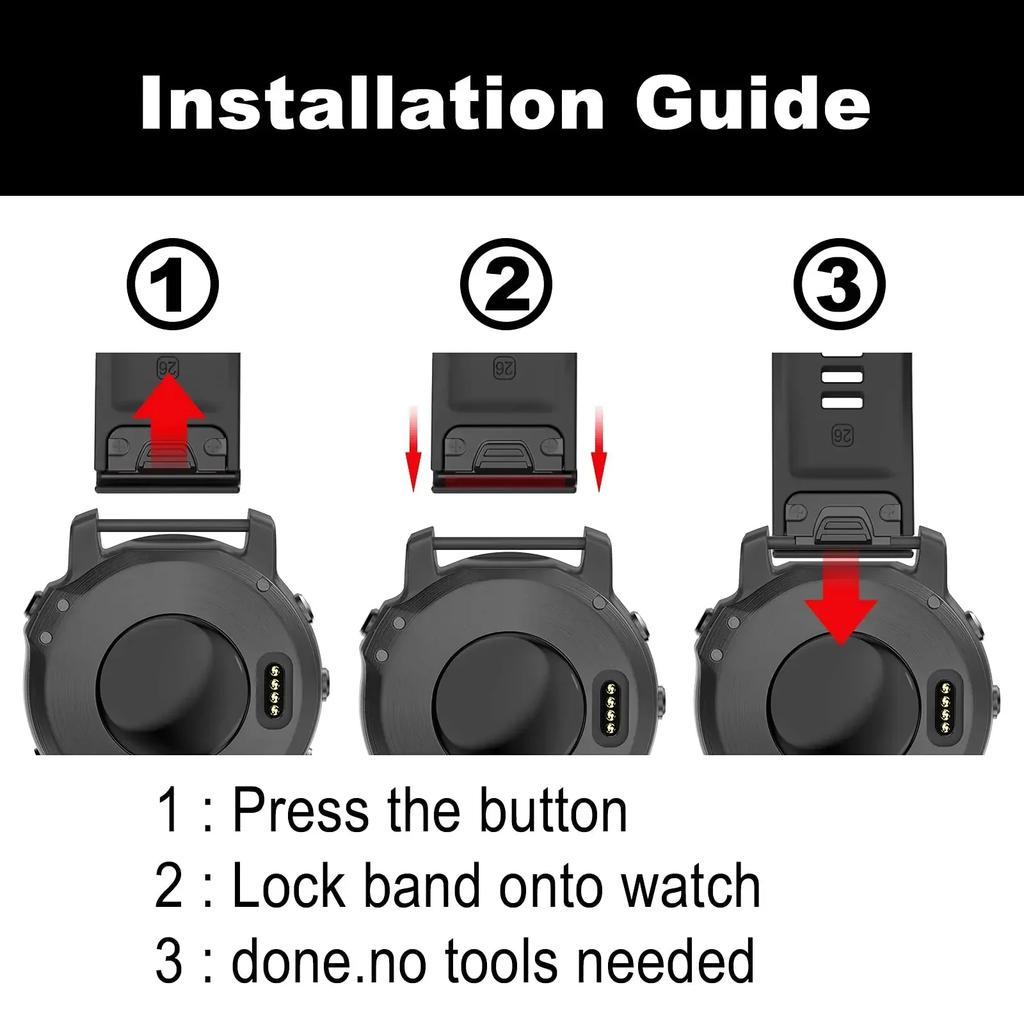 Installation Guide

①
26

②
26

③
26

1 : Press the button
2 : Lock band onto watch
3 : done.no tools needed