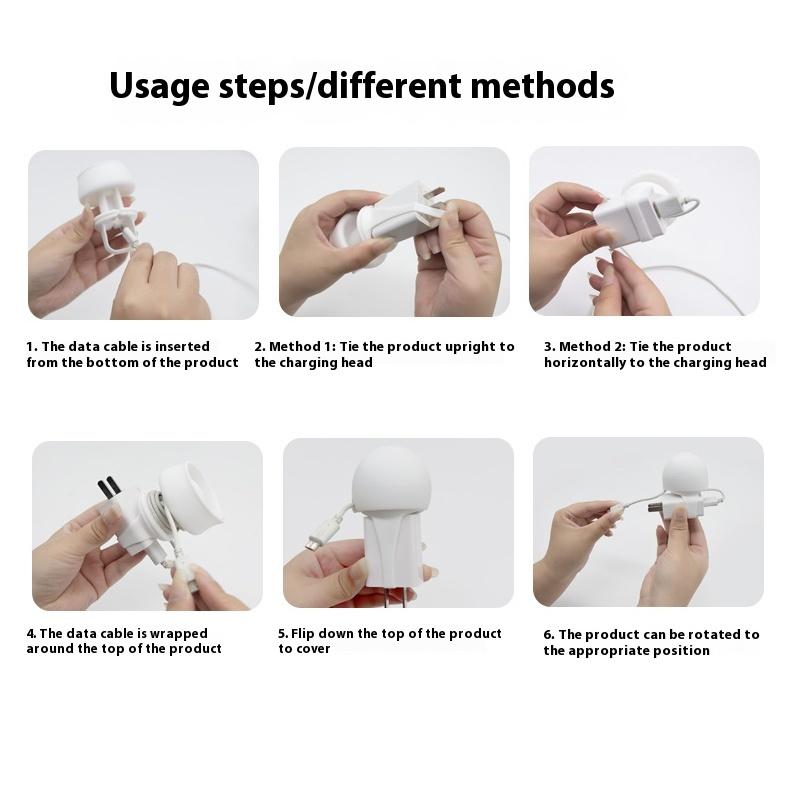 Usage steps/different methods

1. The data cable is inserted from the bottom of the product

2. Method 1: Tie the product upright to the charging head

3. Method 2: Tie the product horizontally to the charging head

4. The data cable is wrapped around the top of the product

5. Flip down the top of the product to cover

6. The product can be rotated to the appropriate position