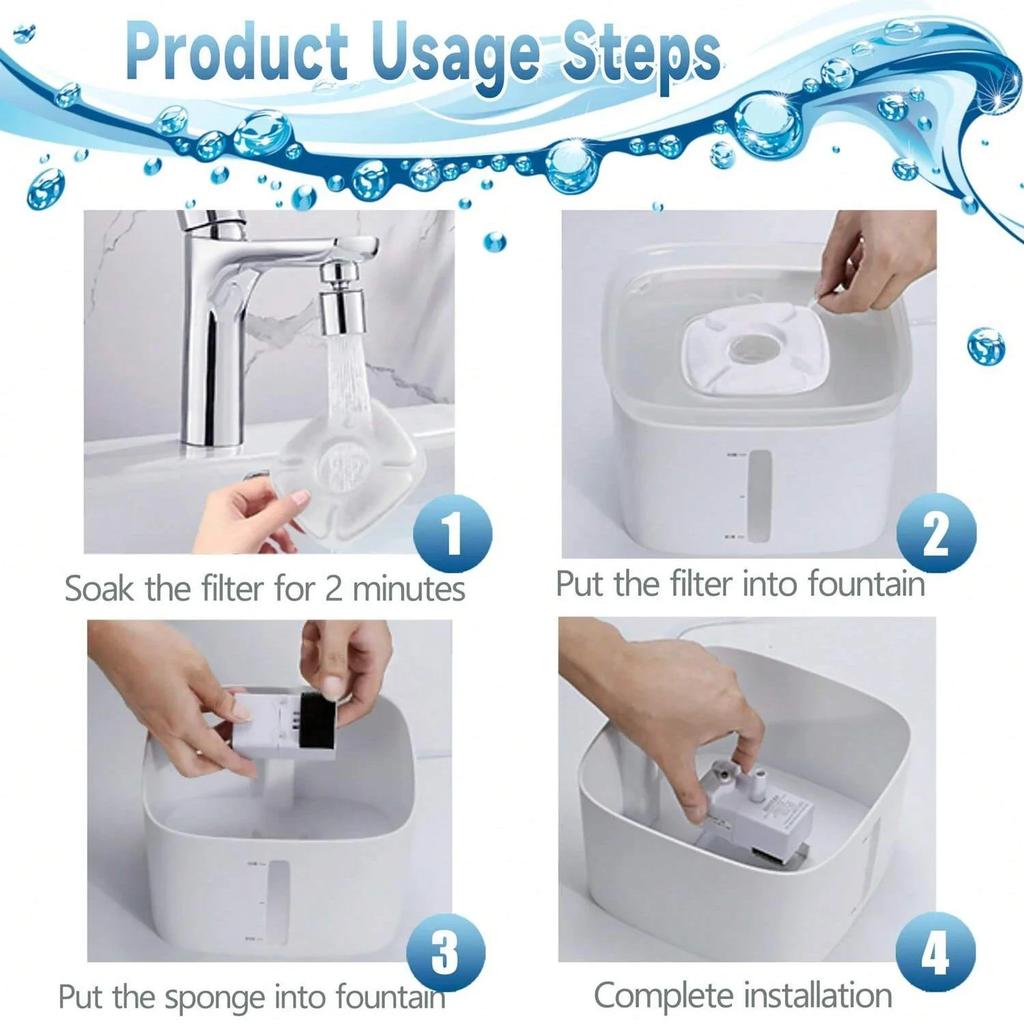 Product Usage Steps

1
Soak the filter for 2 minutes

2
Put the filter into fountain

3
Put the sponge into fountain

4
Complete installation