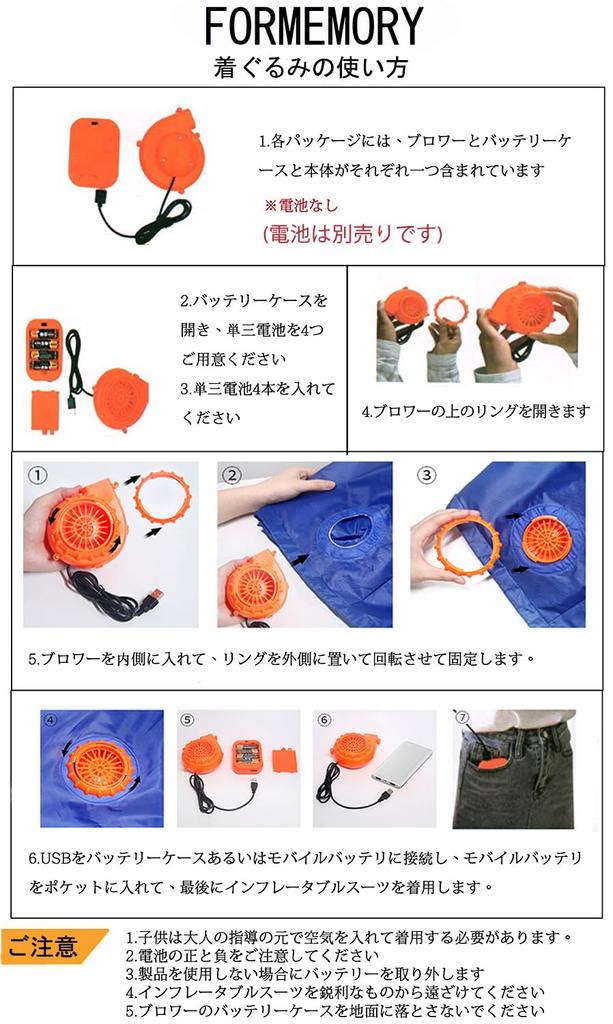 FORMEMORY

着ぐるみの使い方

1.各パッケージには、ブロワーとバッテリーケースと本体がそれぞれ一つ含まれています

※電池なし

(電池は別売りです)

2.バッテリーケースを開き、単三電池を4つご用意ください

3.単三電池4本を入れてください

4.ブロワーの上のリングを開きます

①

②

③

5.ブロワーを内側に入れて、リングを外側に置いて回転させて固定します。

④

⑤

⑥

⑦

6.USBをバッテリーケースあるいはモバイルバッテリに接続し、モバイルバッテリをポケットに入れて、最後にインフレータブルスーツを着用します。

ご注意

1.子供は大人の指導の元で空気を入れて着用する必要があります。
2.電池の正と負をご注意してください
3.製品を使用しない場合にバッテリーを取り外します
4.インフレータブルスーツを鋭利なものから遠ざけてください
5.ブロワーのバッテリーケースを地面に落とさないでください