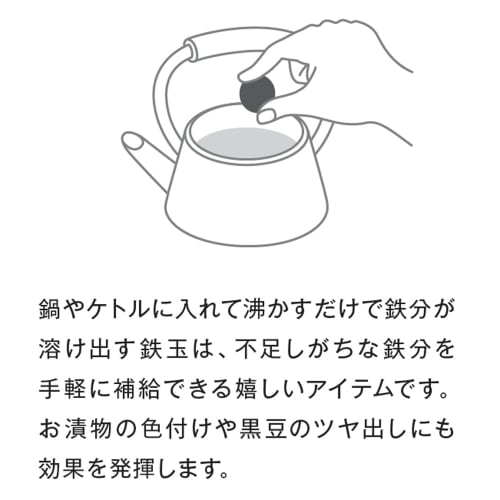 鍋やケトルに入れて沸かすだけで鉄分が溶け出す鉄玉は、不足しがちな鉄分を手軽に補給できる嬉しいアイテムです。お漬物の色付けや黒豆のツヤ出しにも効果を発揮します。