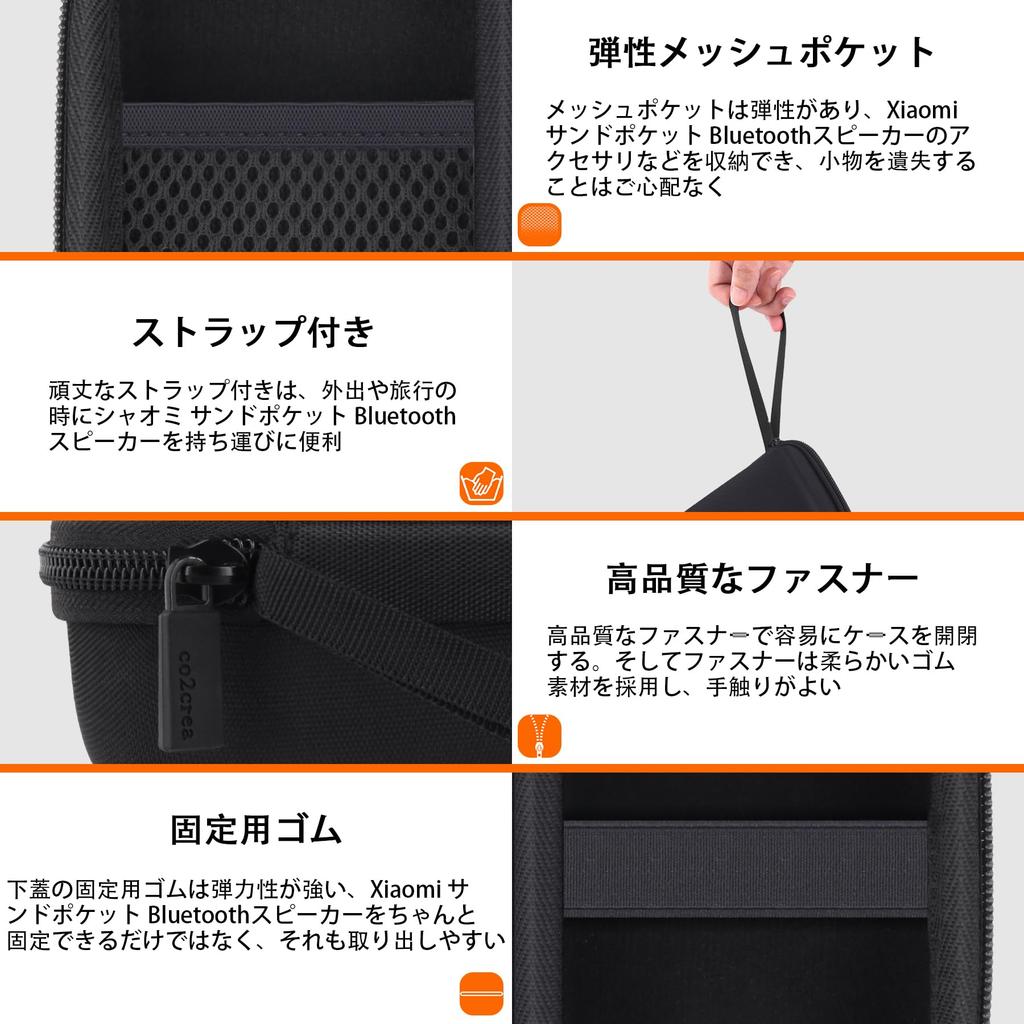 弾性メッシュポケット

メッシュポケットは弾性があり、Xiaomi サンドポケット Bluetoothスピーカーのアクセサリなどを収納でき、小物を遺失することはご心配なく

ストラップ付き

頑丈なストラップ付きは、外出や旅行の時にシャオミ サンドポケット Bluetooth スピーカーを持ち運びに便利

co2crea

高品質なファスナー

高品質なファスナーで容易にケースを開閉する。そしてファスナーは柔らかいゴム素材を採用し、手触りがよい

固定用ゴム

下蓋の固定用ゴムは弾力性が強い、Xiaomi サンドポケット Bluetoothスピーカーをちゃんと固定できるだけではなく、それも取り出しやすい