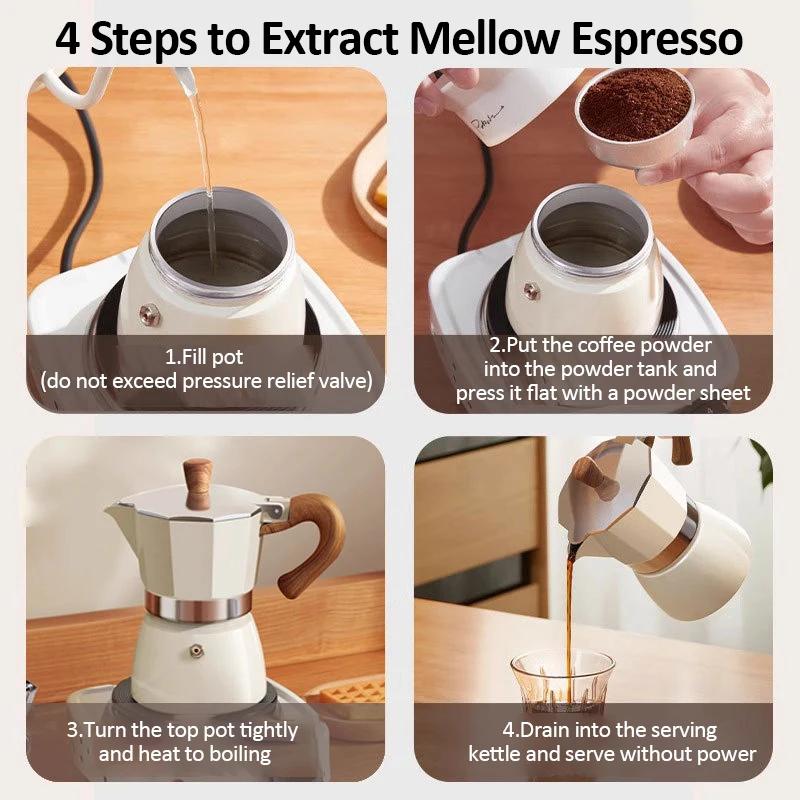 4 Steps to Extract Mellow Espresso

1.Fill pot
(do not exceed pressure relief valve)

2.Put the coffee powder into the powder tank and press it flat with a powder sheet

3.Turn the top pot tightly and heat to boiling

4.Drain into the serving kettle and serve without power