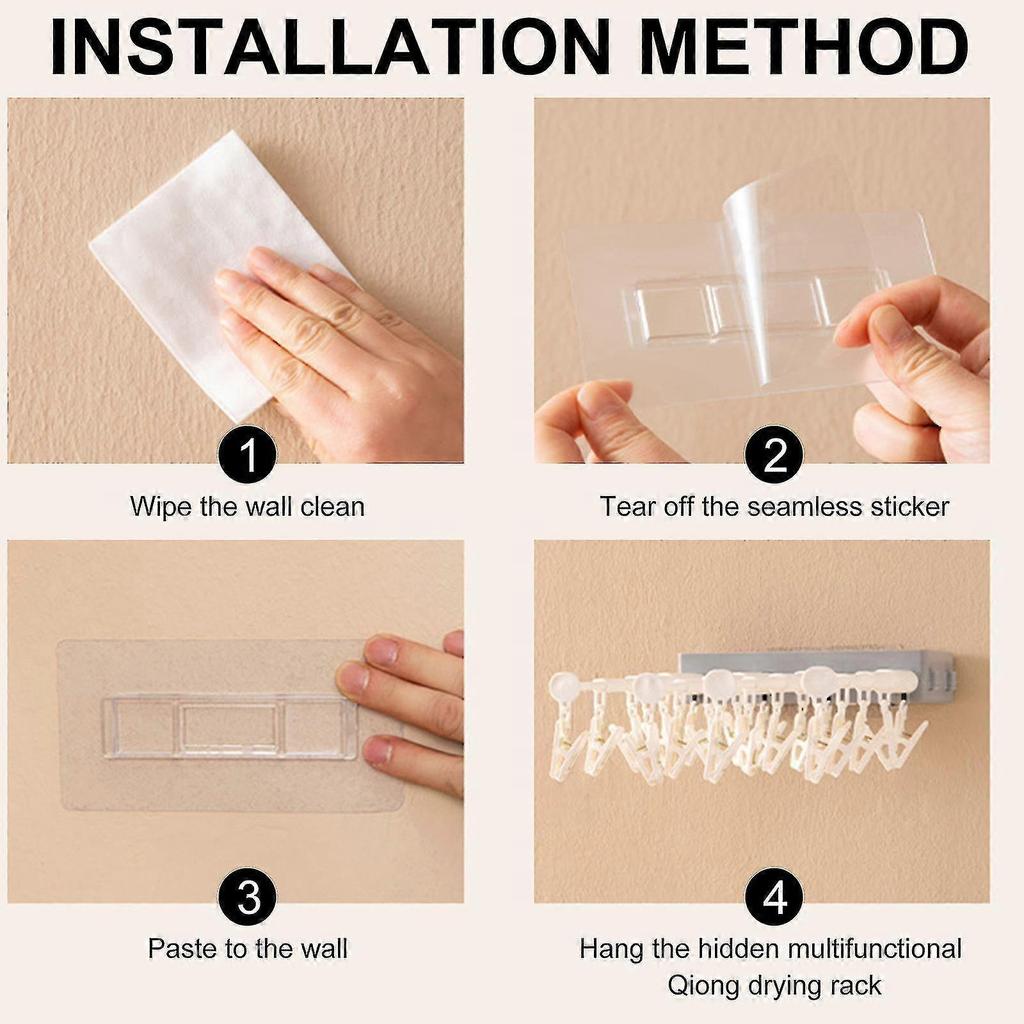 INSTALLATION METHOD

1
Wipe the wall clean

2
Tear off the seamless sticker

3
Paste to the wall

4
Hang the hidden multifunctional Qiong drying rack