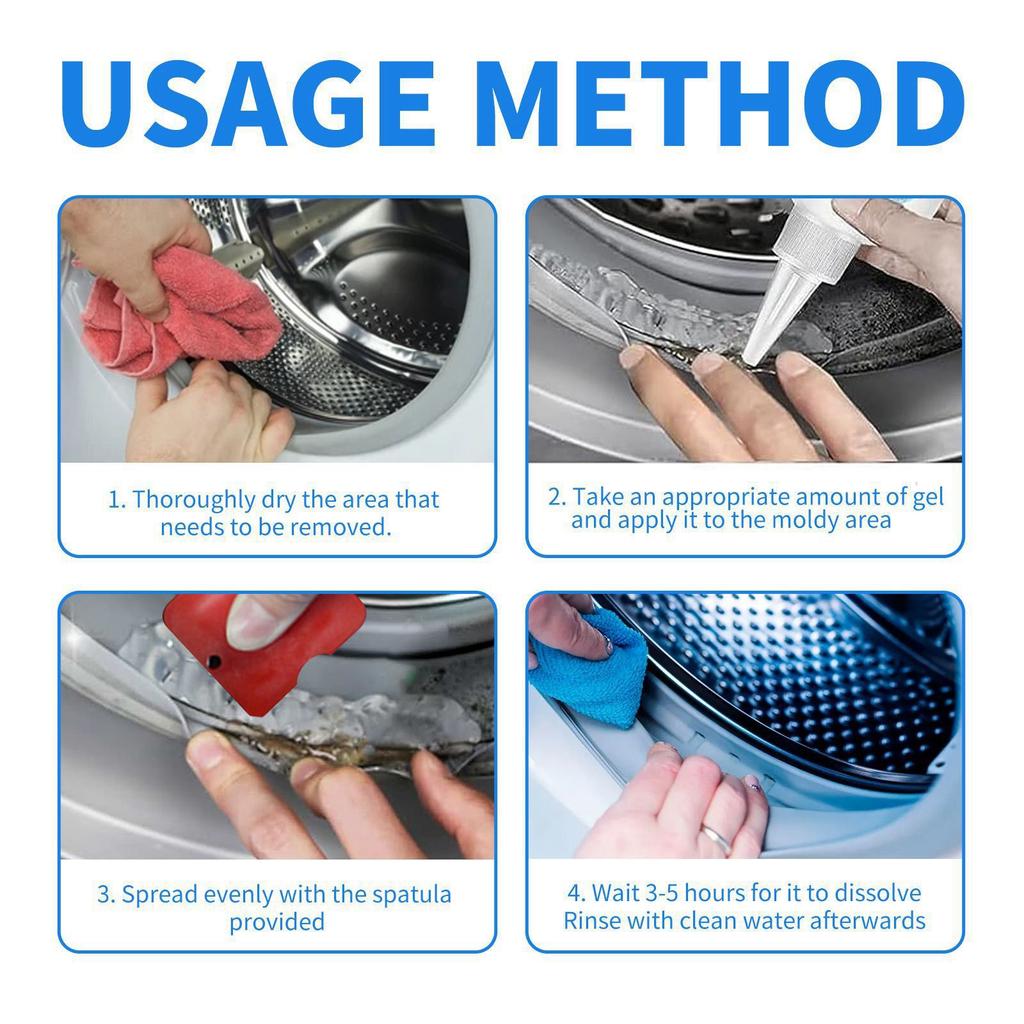 USAGE METHOD

1. Thoroughly dry the area that needs to be removed.

2. Take an appropriate amount of gel and apply it to the moldy area

3. Spread evenly with the spatula provided

4. Wait 3-5 hours for it to dissolve Rinse with clean water afterwards