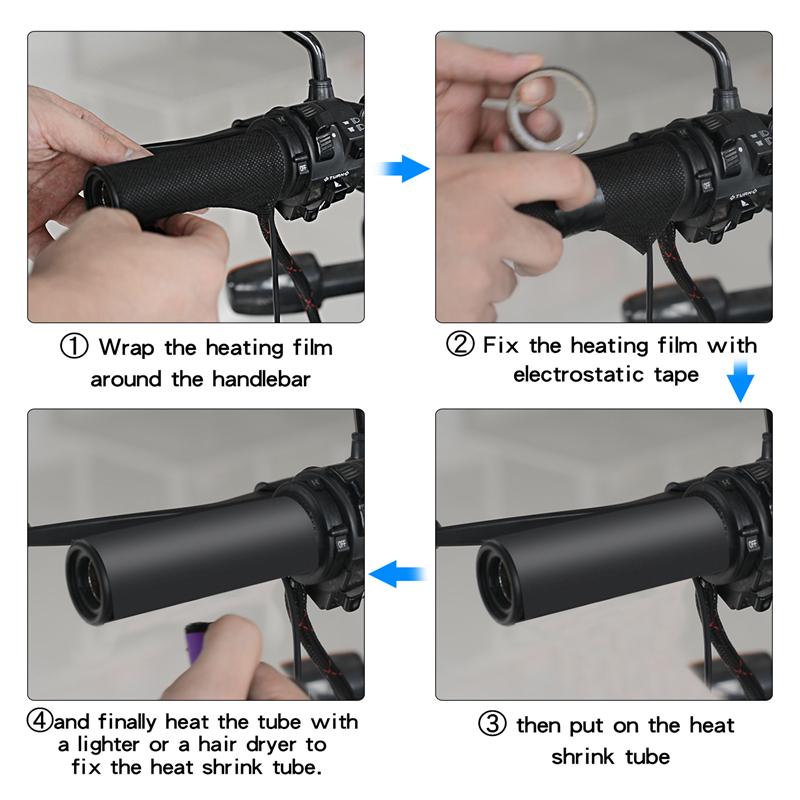 OFF
TURN
① Wrap the heating film around the handlebar

OFF
TURN
② Fix the heating film with electrostatic tape

OFF
③ then put on the heat shrink tube

OFF
④and finally heat the tube with a lighter or a hair dryer to fix the heat shrink tube.