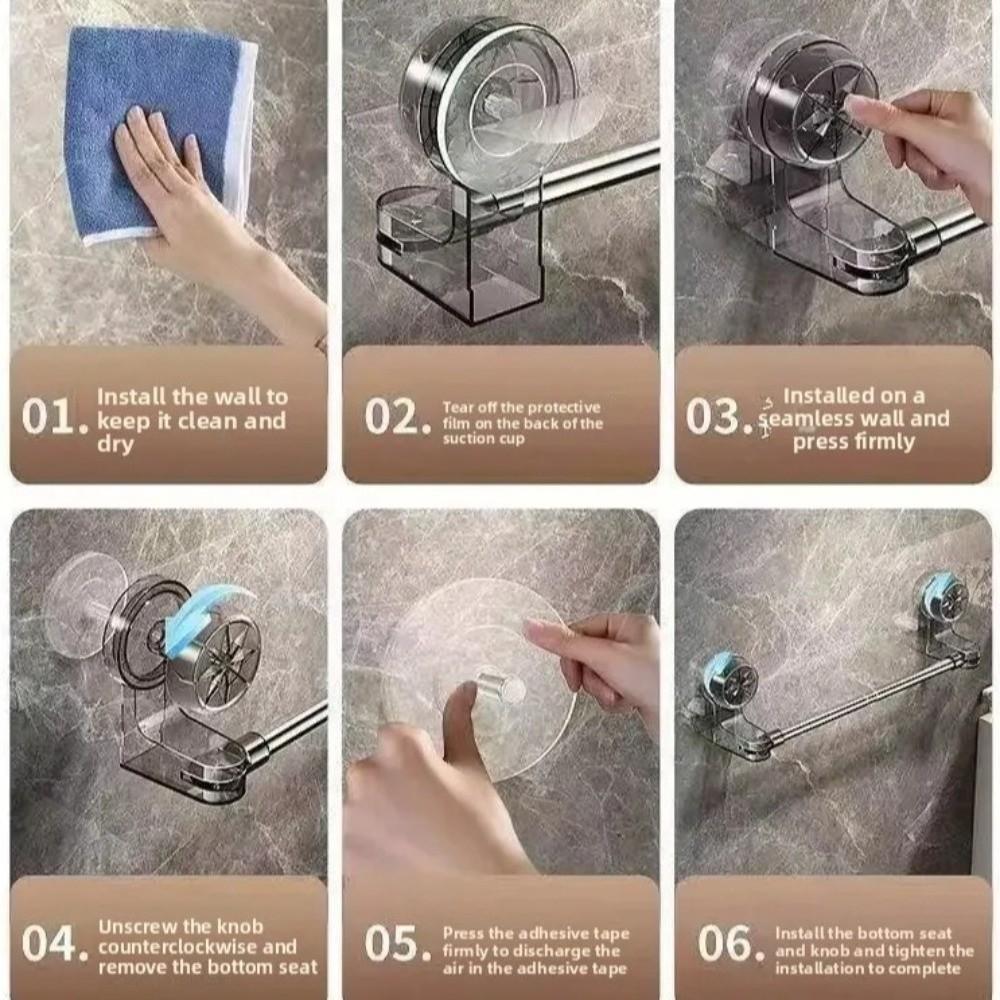 01. Install the wall to keep it clean and dry

02. Tear off the protective film on the back of the suction cup

03. Installed on a seamless wall and press firmly

04. Unscrew the knob counterclockwise and remove the bottom seat

05. Press the adhesive tape firmly to discharge the air in the adhesive tape

06. Install the bottom seat and knob and tighten the installation to complete