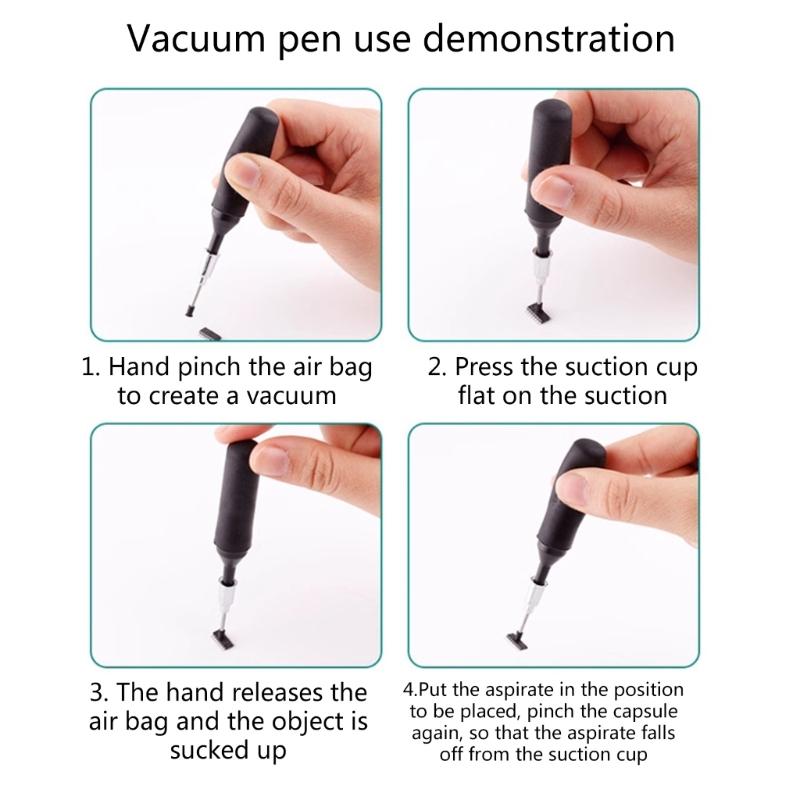 Vacuum pen use demonstration

1. Hand pinch the air bag to create a vacuum

2. Press the suction cup flat on the suction

3. The hand releases the air bag and the object is sucked up

4.Put the aspirate in the position to be placed, pinch the capsule again, so that the aspirate falls off from the suction cup