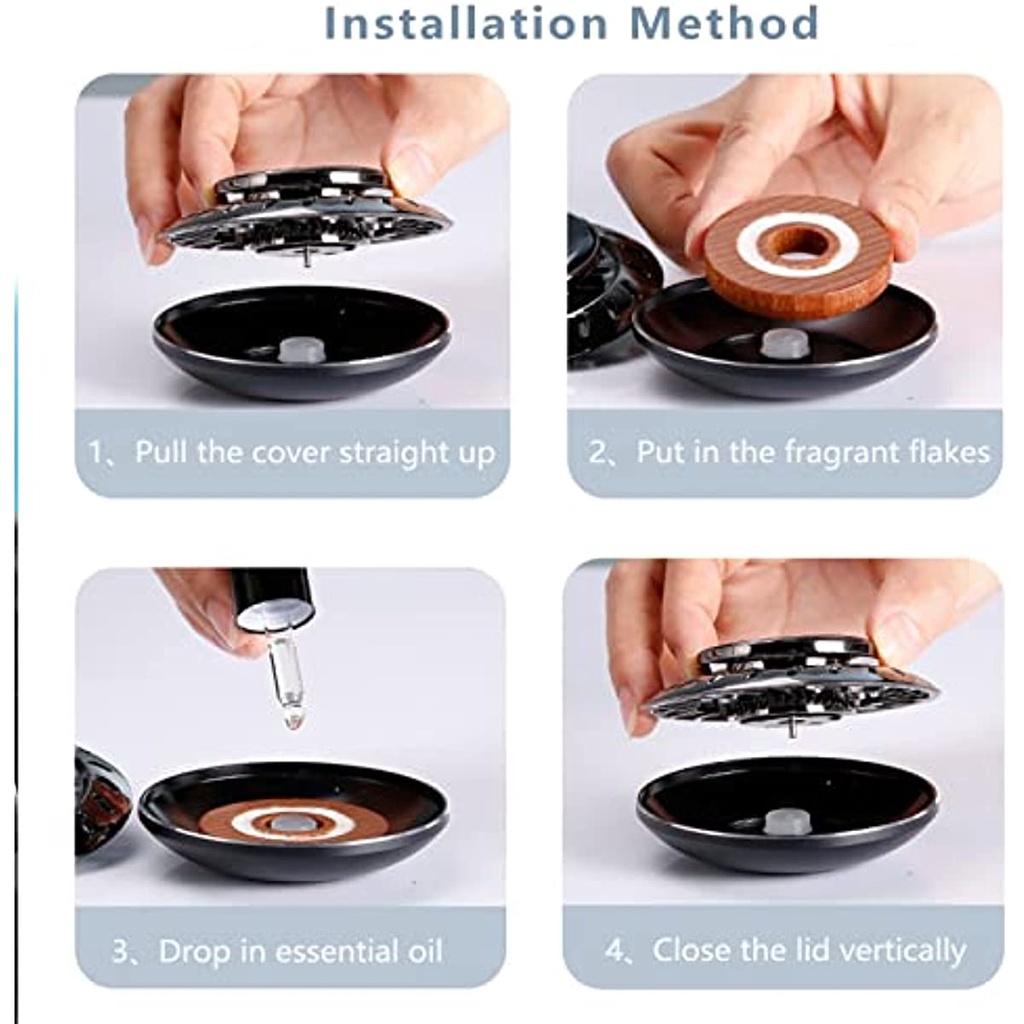 Installation Method

1、Pull the cover straight up

2、Put in the fragrant flakes

3、Drop in essential oil

4、Close the lid vertically