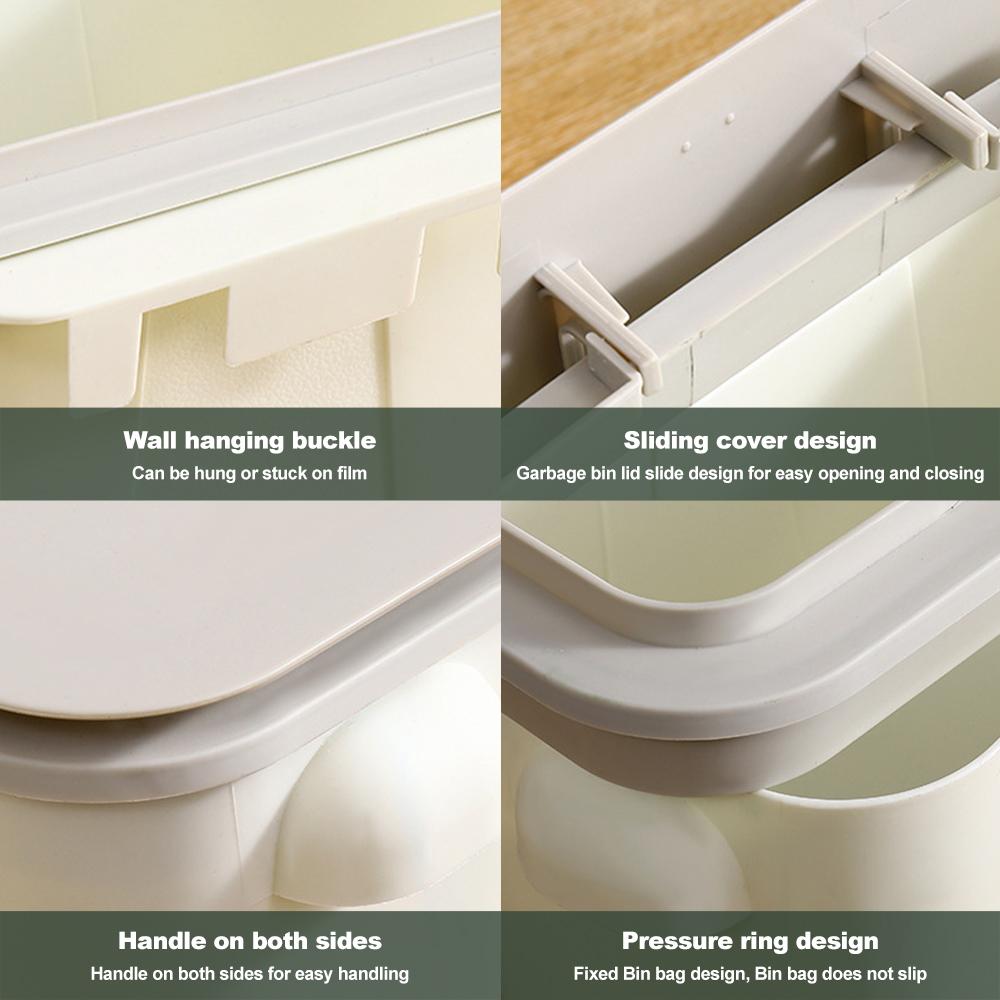 Wall hanging buckle
Can be hung or stuck on film

Sliding cover design
Garbage bin lid slide design for easy opening and closing

Handle on both sides
Handle on both sides for easy handling

Pressure ring design
Fixed Bin bag design, Bin bag does not slip