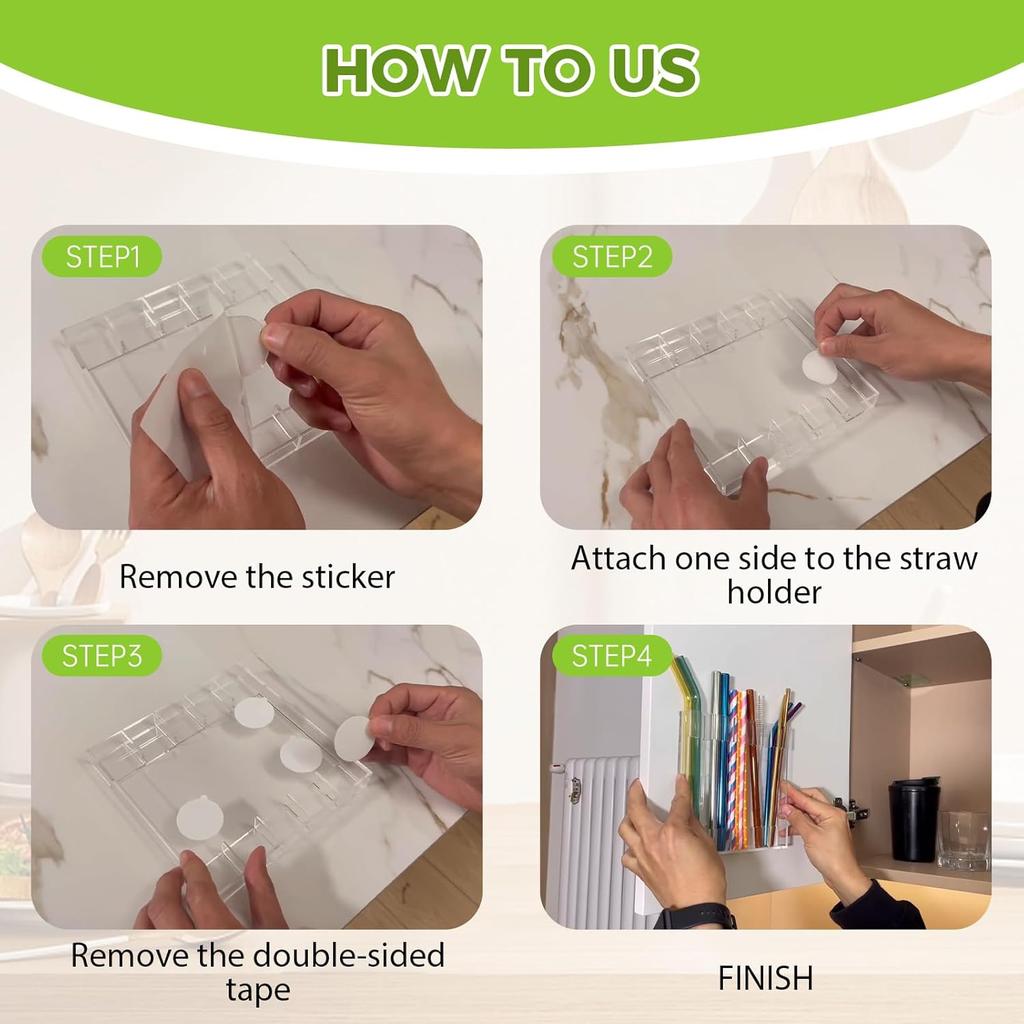 HOW TO US

STEP1

Remove the sticker

STEP2

Attach one side to the straw holder

STEP3

Remove the double-sided tape

STEP4

FINISH