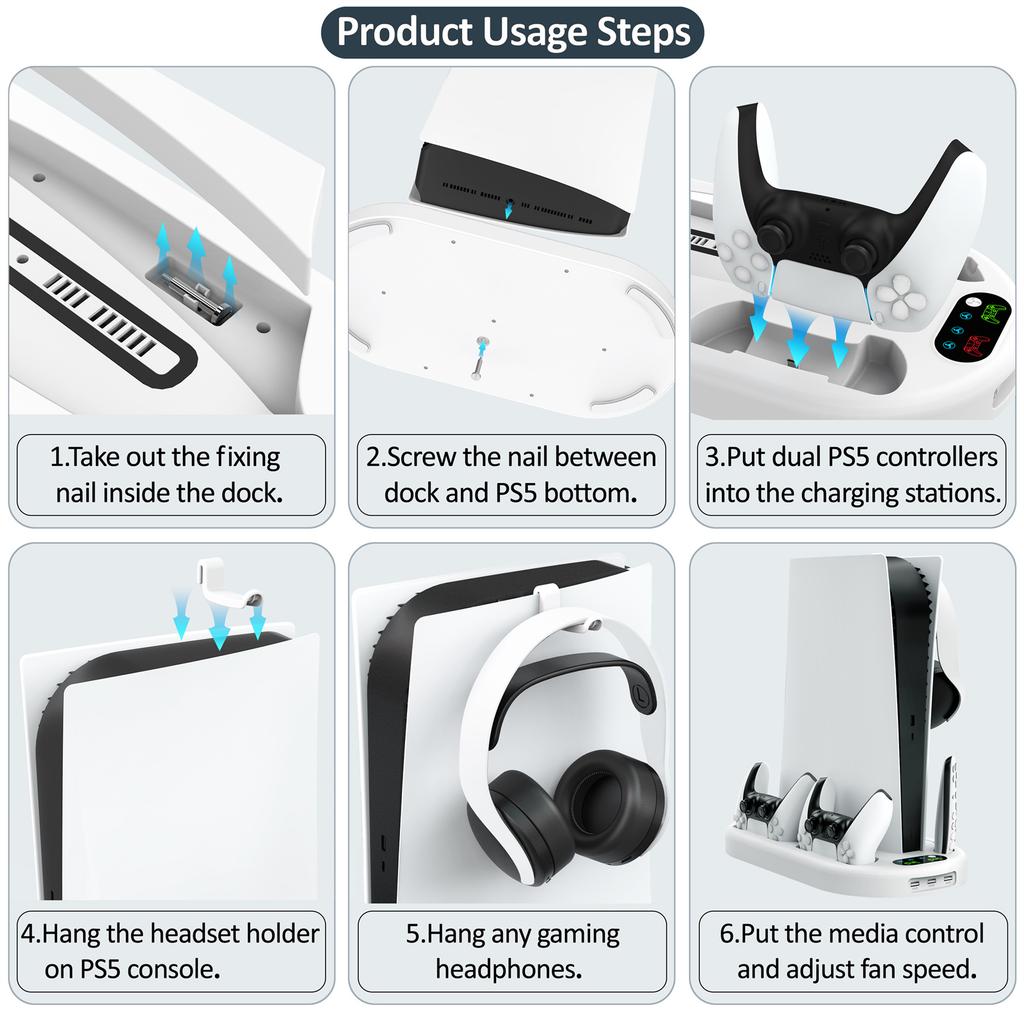 Product Usage Steps

1.Take out the fixing nail inside the dock.

2.Screw the nail between dock and PS5 bottom.

3.Put dual PS5 controllers into the charging stations.

4.Hang the headset holder on PS5 console.

5.Hang any gaming headphones.

6.Put the media control and adjust fan speed.