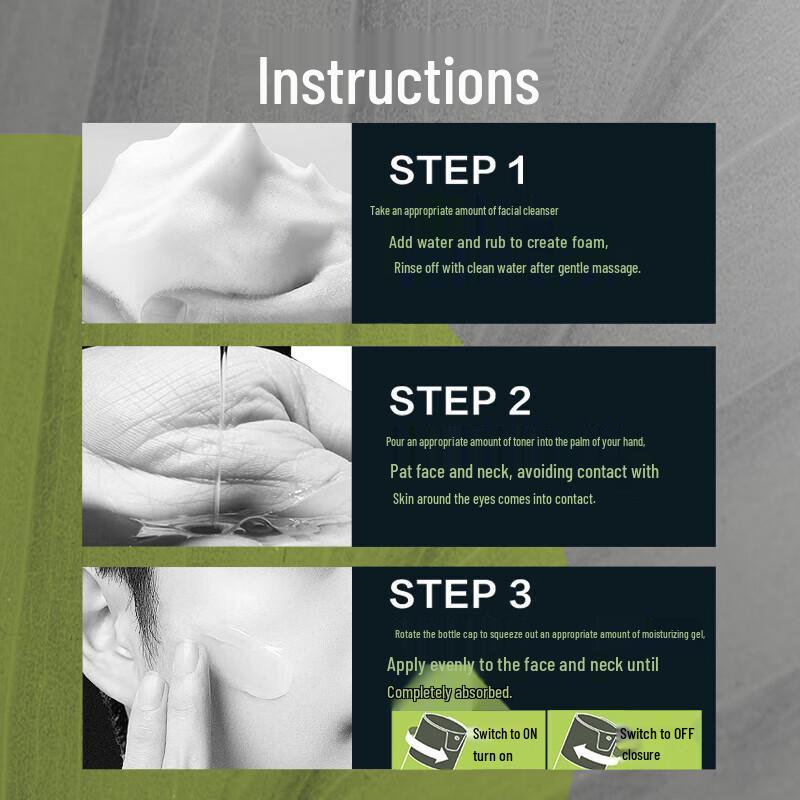 Instructions

STEP 1

Take an appropriate amount of facial cleanser

Add water and rub to create foam,

Rinse off with clean water after gentle massage.

STEP 2

Pour an appropriate amount of toner into the palm of your hand,

Pat face and neck, avoiding contact with

Skin around the eyes comes into contact.

STEP 3

Rotate the bottle cap to squeeze out an appropriate amount of moisturizing gel,

Apply evenly to the face and neck until

Completely absorbed.

Switch to ON
turn on

Switch to OFF
closure