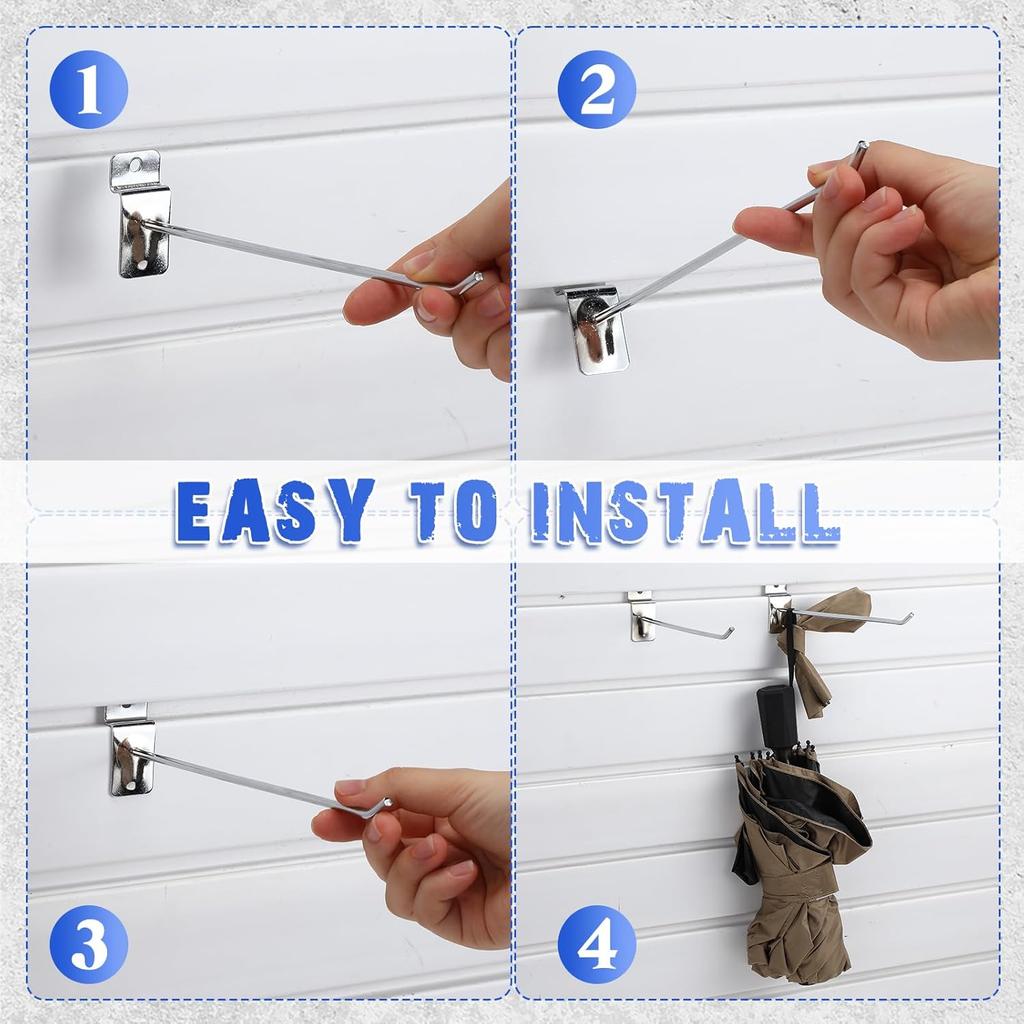 1

2

EASY TO INSTALL

3

4