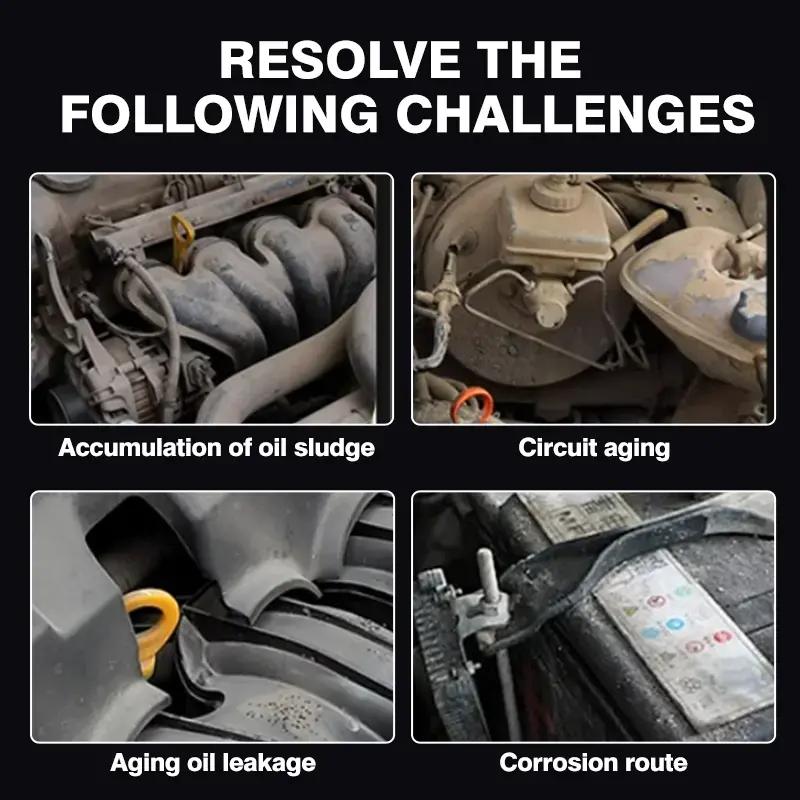 RESOLVE THE FOLLOWING CHALLENGES

Accumulation of oil sludge

Circuit aging

Aging oil leakage

Corrosion route