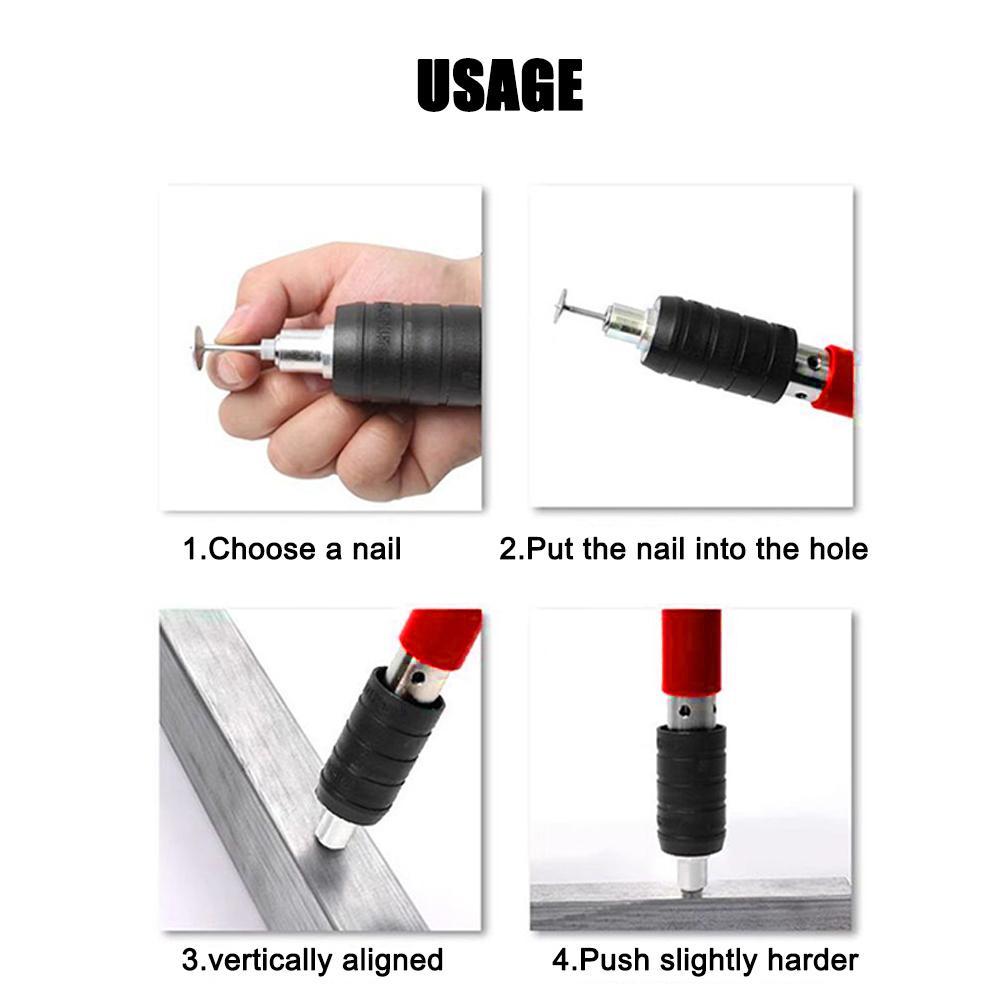 USAGE

1.Choose a nail

2.Put the nail into the hole

3.vertically aligned

4.Push slightly harder