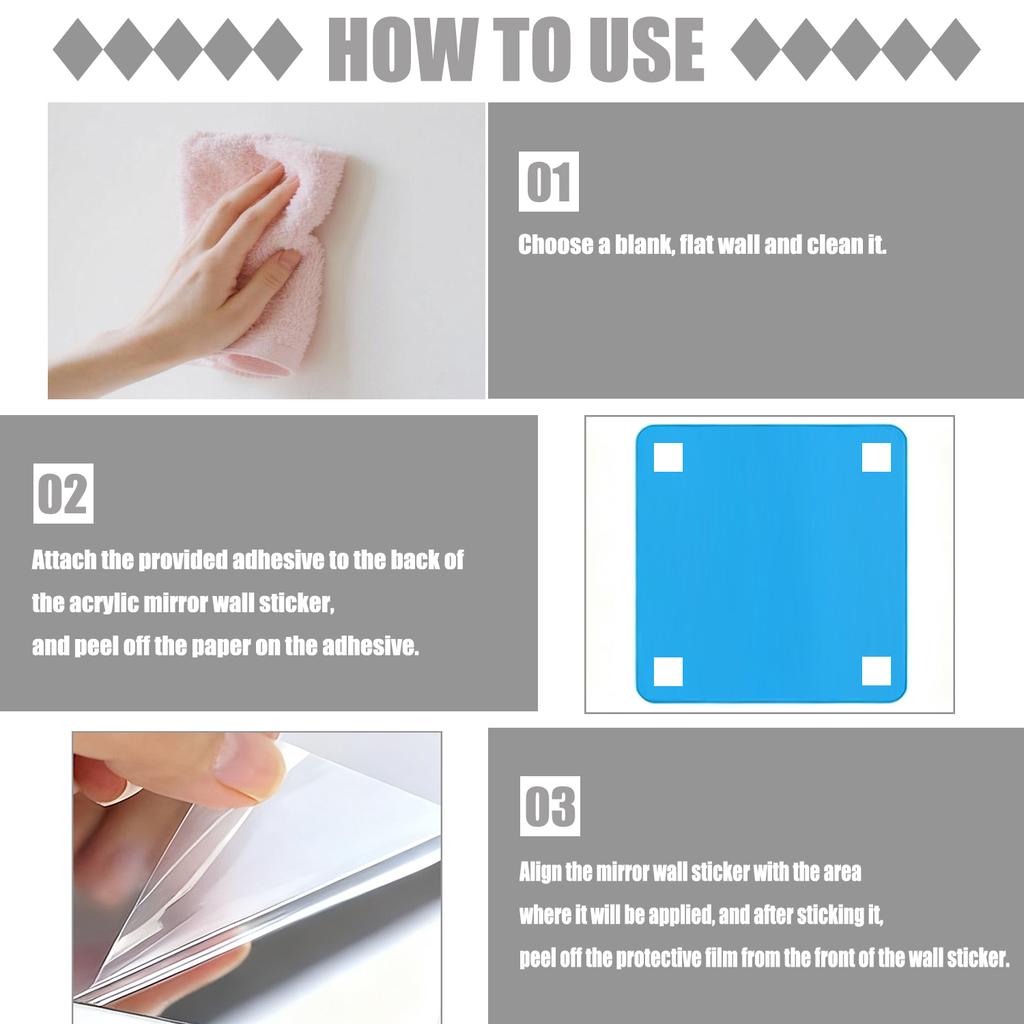 HOW TO USE

01

Choose a blank, flat wall and clean it.

02

Attach the provided adhesive to the back of the acrylic mirror wall sticker, and peel off the paper on the adhesive.

03

Align the mirror wall sticker with the area where it will be applied, and after sticking it, peel off the protective film from the front of the wall sticker.