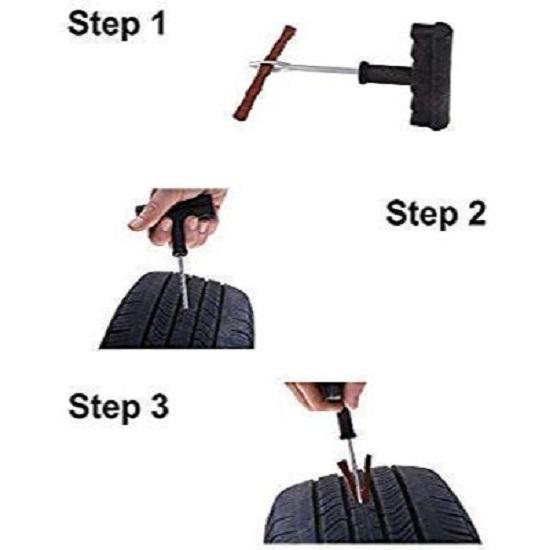 Step 1

Step 2

Step 3