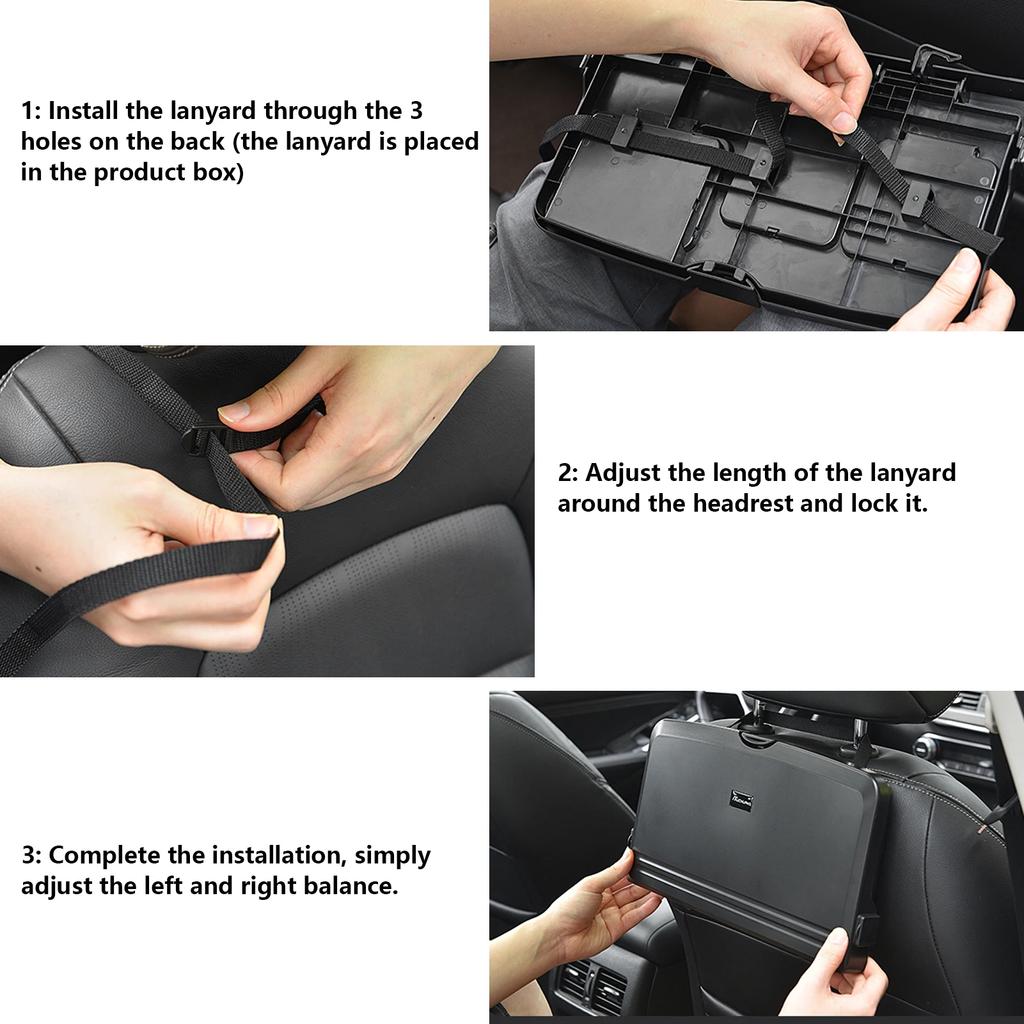 1: Install the lanyard through the 3 holes on the back (the lanyard is placed in the product box)

2: Adjust the length of the lanyard around the headrest and lock it.

3: Complete the installation, simply adjust the left and right balance.