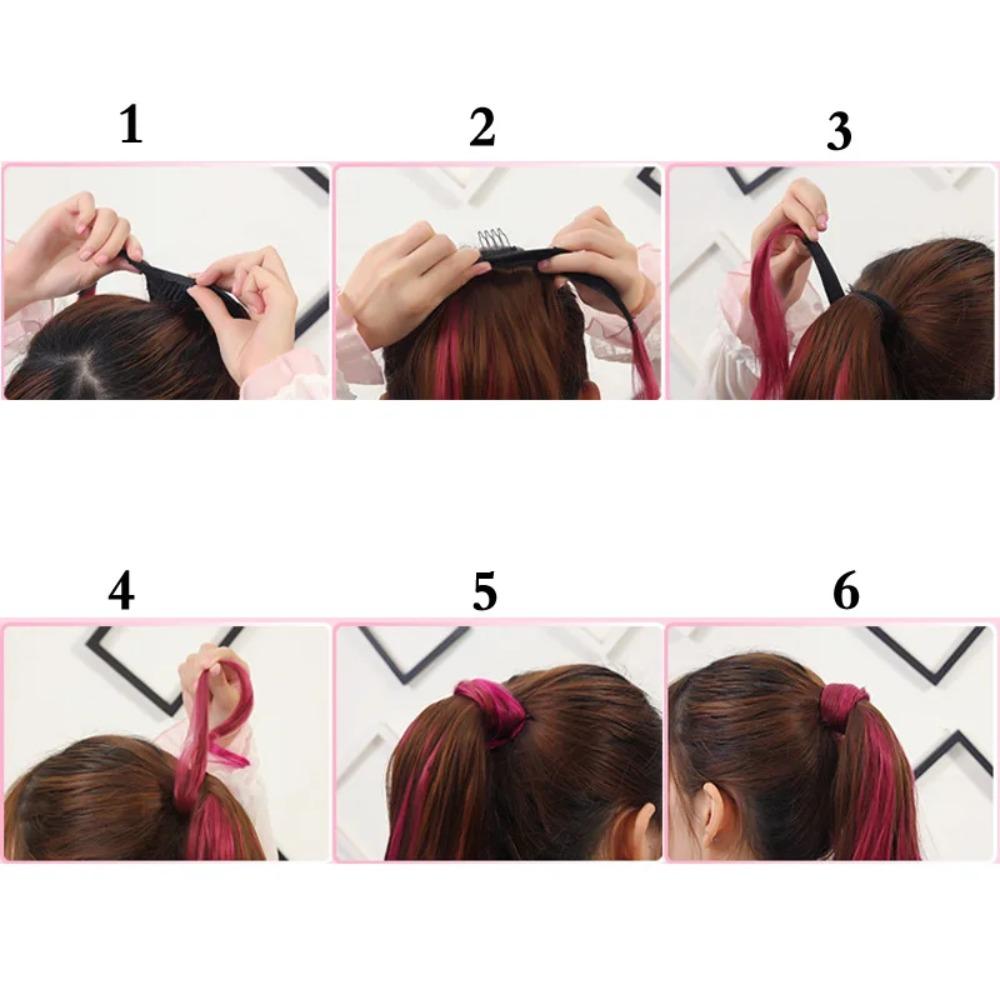 1

2

3

4

5

6