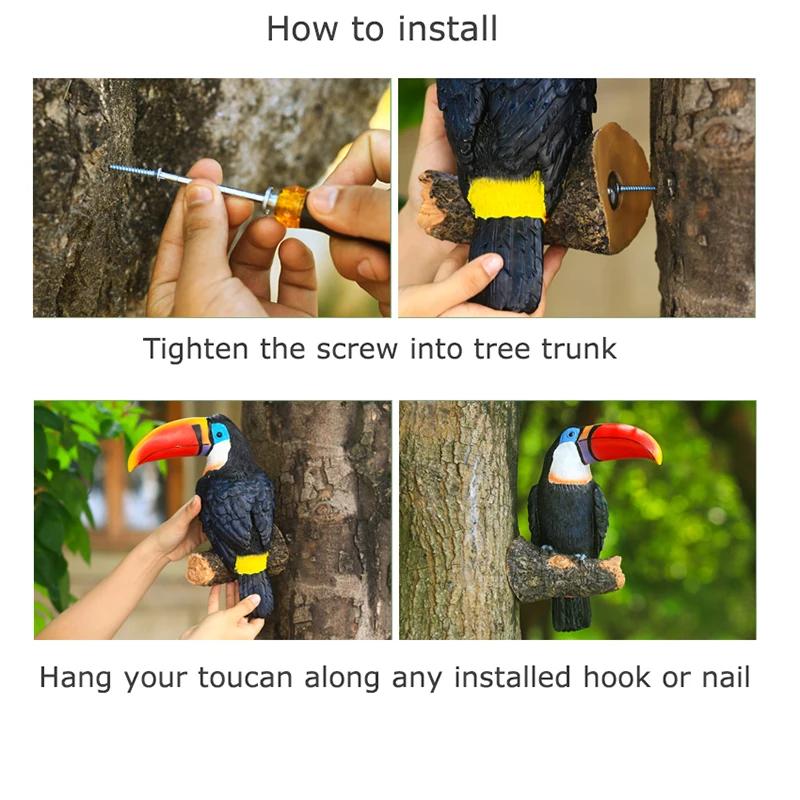 How to install

Tighten the screw into tree trunk

Hang your toucan along any installed hook or nail