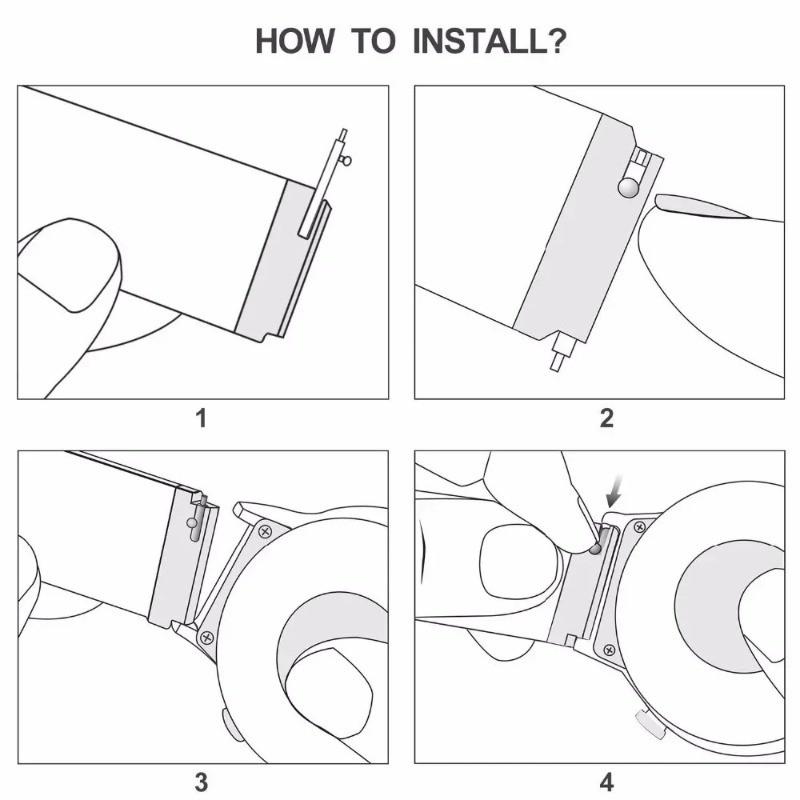 HOW TO INSTALL?

1

2

3

4