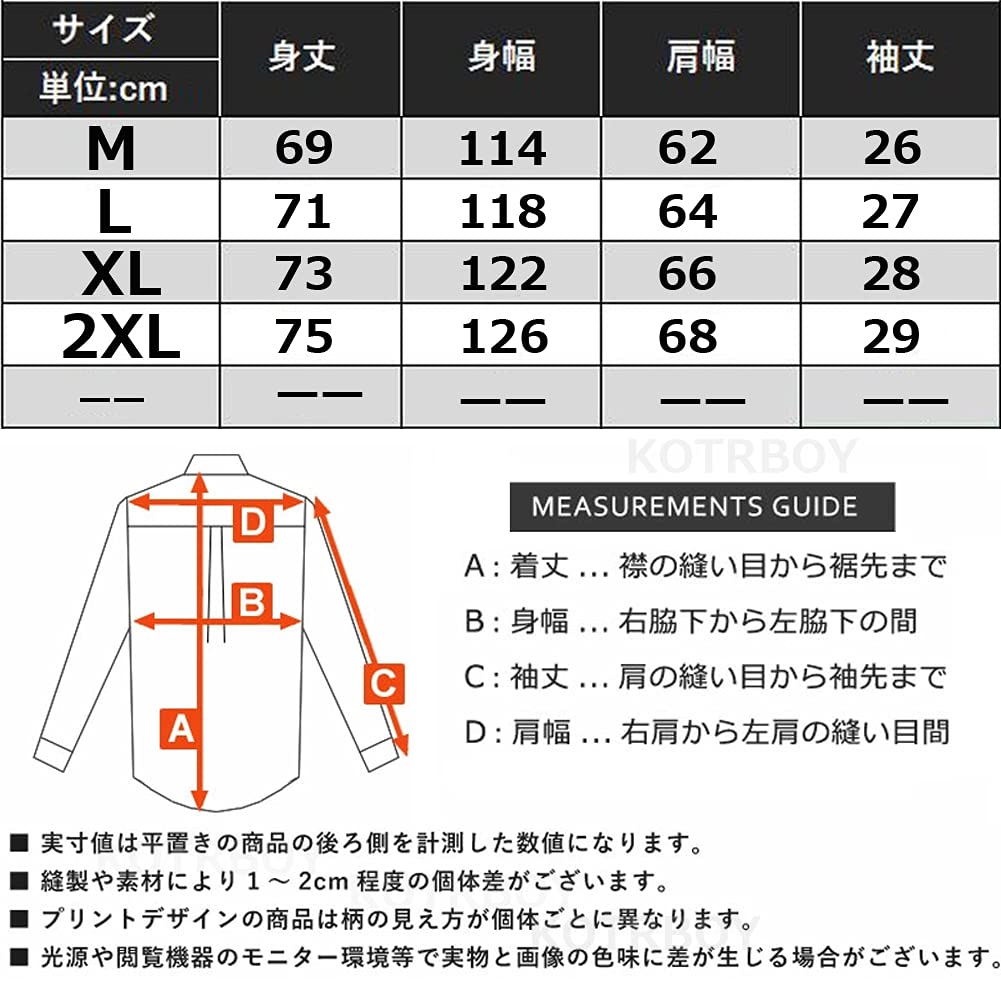 | サイズ 単位:cm | 身丈 | 身幅 | 肩幅 | 袖丈 |
|---|---|---|---|---|
| M | 69 | 114 | 62 | 26 |
| L | 71 | 118 | 64 | 27 |
| XL | 73 | 122 | 66 | 28 |
| 2XL | 75 | 126 | 68 | 29 |
| —— | —— | —— | —— | —— |

KOTRBOY

D
B
C
A

MEASUREMENTS GUIDE

A : 着丈 ... 襟の縫い目から裾先まで
B : 身幅 ... 右脇下から左脇下の間
C : 袖丈 ... 肩の縫い目から袖先まで
D : 肩幅 ... 右肩から左肩の縫い目間

■ 実寸値は平置きの商品の後ろ側を計測した数値になります。
■ 縫製や素材により 1 ~ 2cm 程度の個体差がございます。
■ プリントデザインの商品は柄の見え方が個体ごとに異なります。
■ 光源や閲覧機器のモニター環境等で実物と画像の色味に差が生じる場合がございます。

KOTRBOY