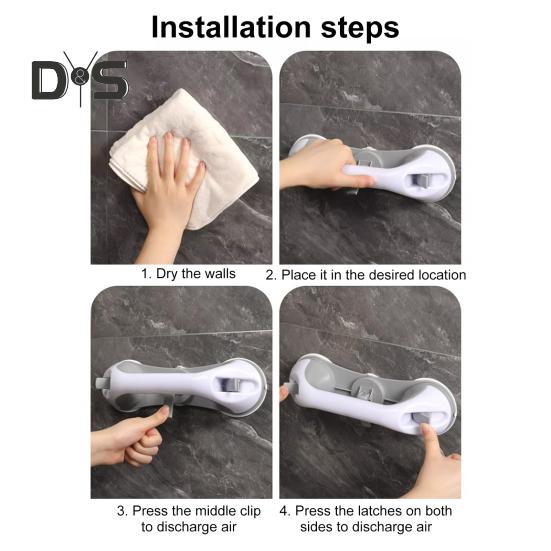 Installation steps

D&S

1. Dry the walls

2. Place it in the desired location

3. Press the middle clip to discharge air

4. Press the latches on both sides to discharge air