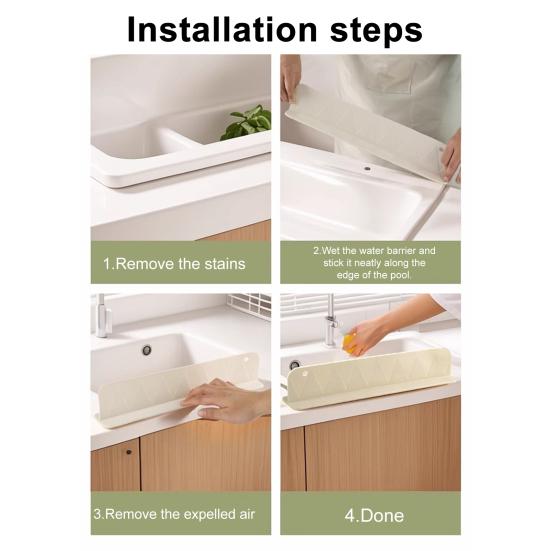 Installation steps

1.Remove the stains

2.Wet the water barrier and stick it neatly along the edge of the pool.

3.Remove the expelled air

4.Done