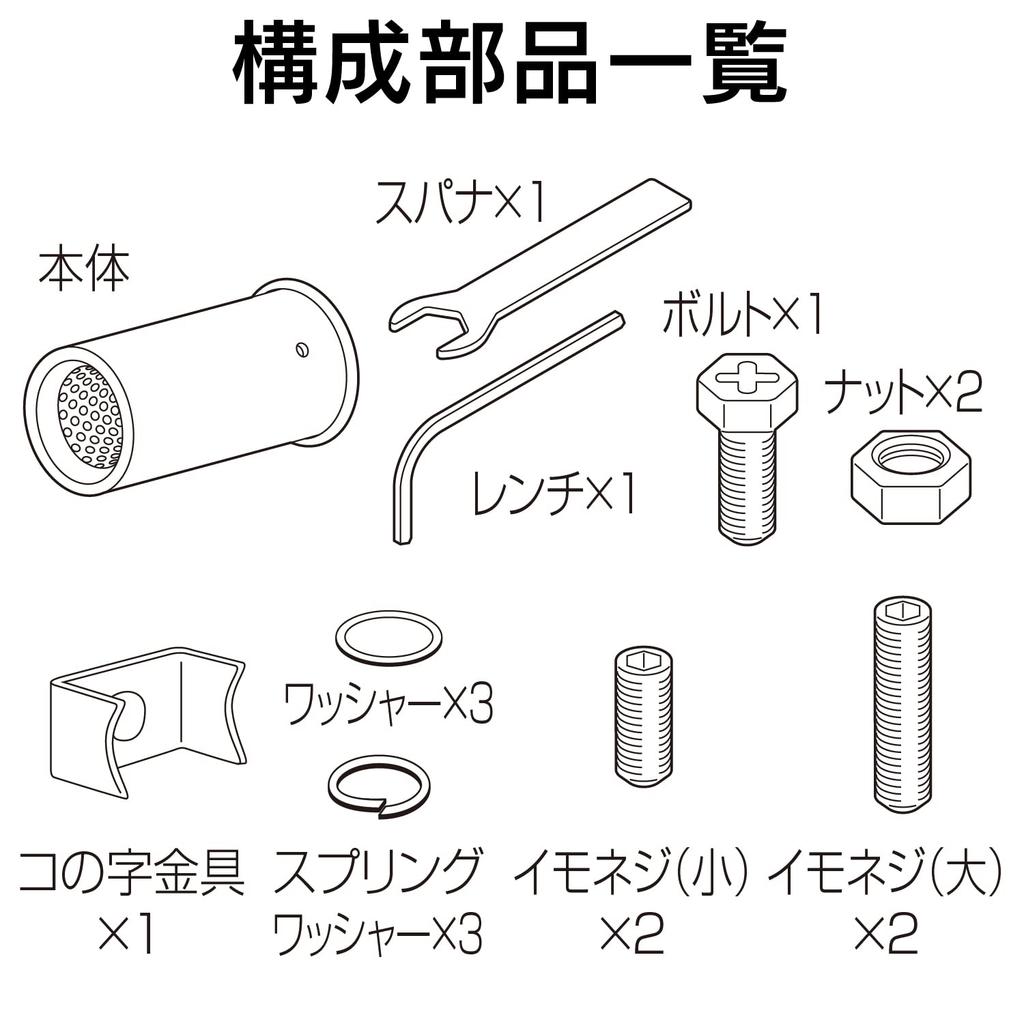 構成部品一覧

本体

スパナ×1

ボルト×1

ナット×2

レンチ×1

ワッシャー×3

コの字金具
×1

スプリング
ワッシャー×3

イモネジ(小)
×2

イモネジ(大)
×2