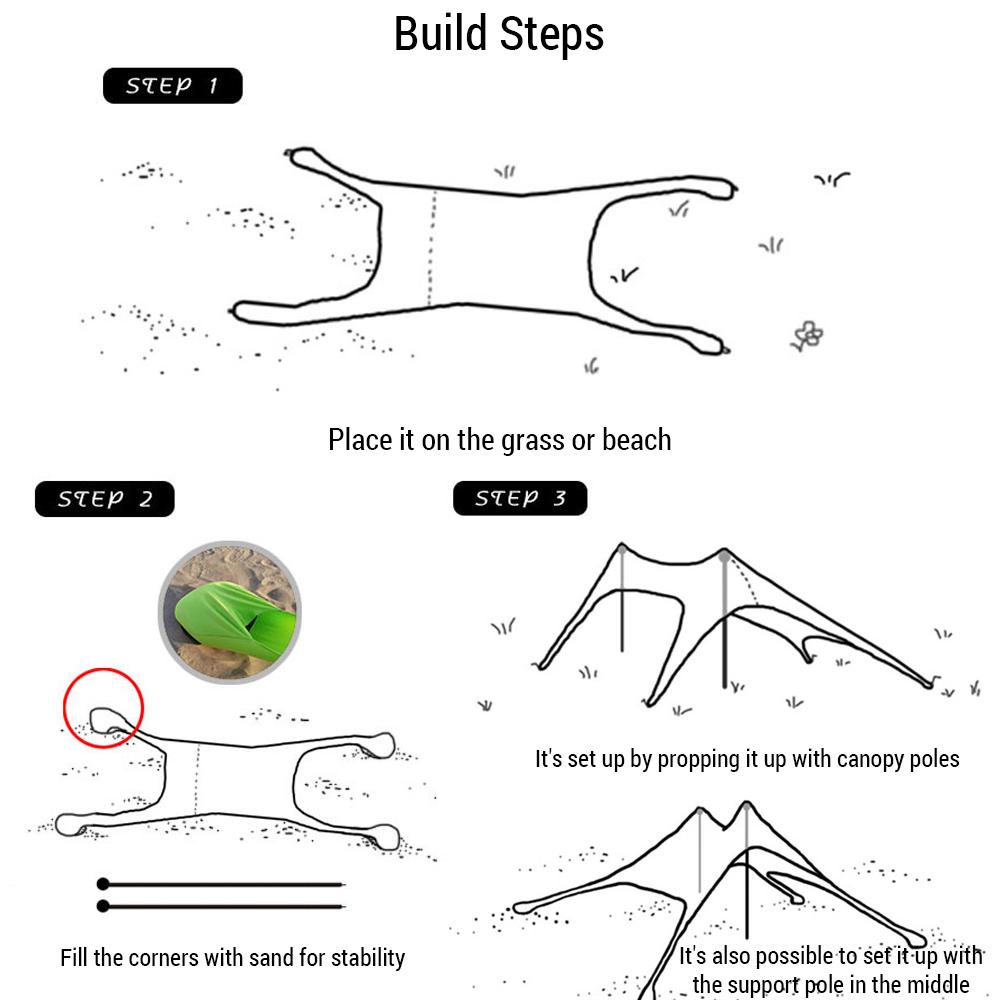 Build Steps

STEP 1

Place it on the grass or beach

STEP 2

Fill the corners with sand for stability

STEP 3

It's set up by propping it up with canopy poles

It's also possible to set it up with the support pole in the middle