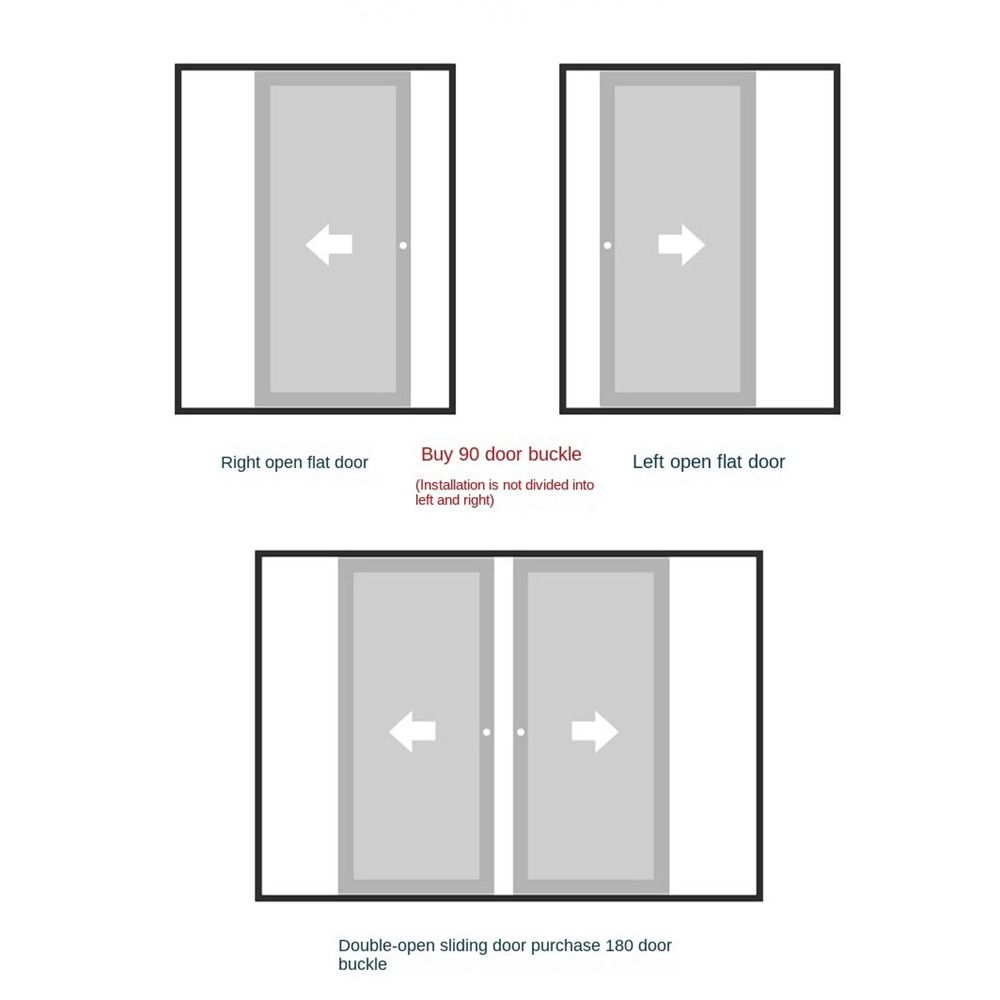 Right open flat door

Buy 90 door buckle

(Installation is not divided into left and right)

Left open flat door

Double-open sliding door purchase 180 door buckle