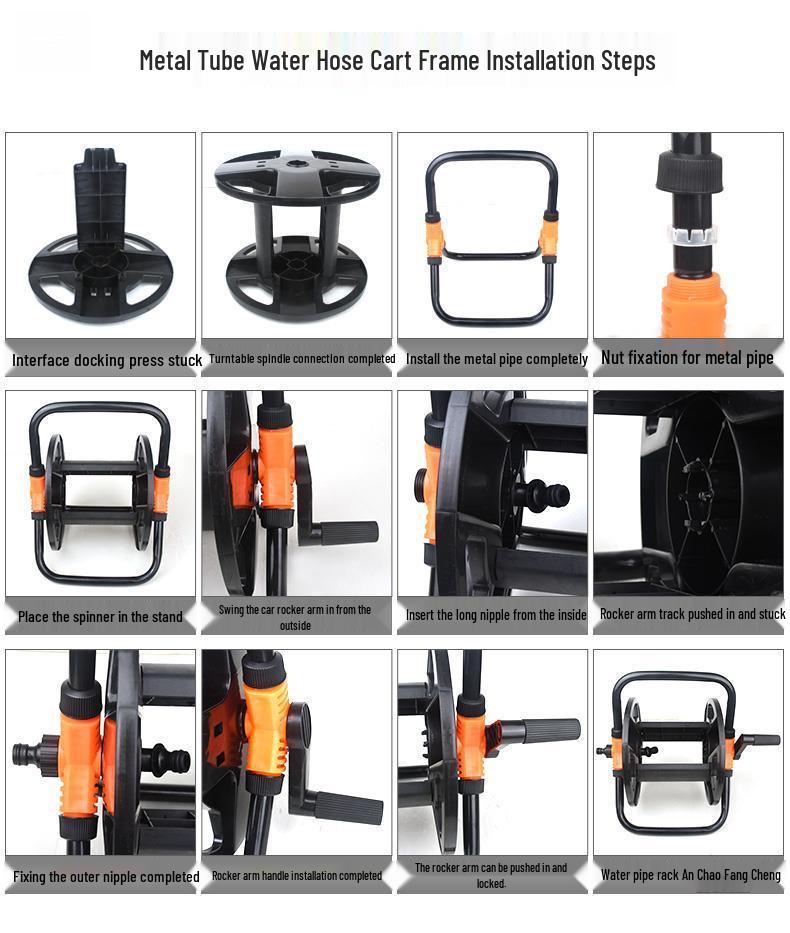 Metal Tube Water Hose Cart Frame Installation Steps

Interface docking press stuck

Turntable spindle connection completed

Install the metal pipe completely

Nut fixation for metal pipe

Place the spinner in the stand

Swing the car rocker arm in from the outside

Insert the long nipple from the inside

Rocker arm track pushed in and stuck

Fixing the outer nipple completed

Rocker arm handle installation completed

The rocker arm can be pushed in and locked.

Water pipe rack An Chao Fang Cheng