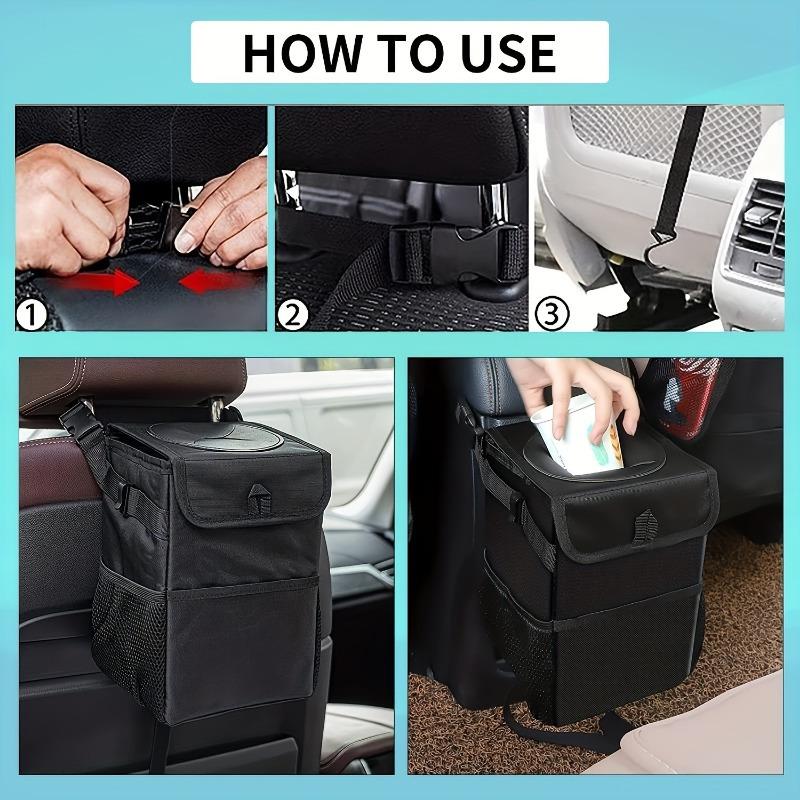 HOW TO USE

①

②

③