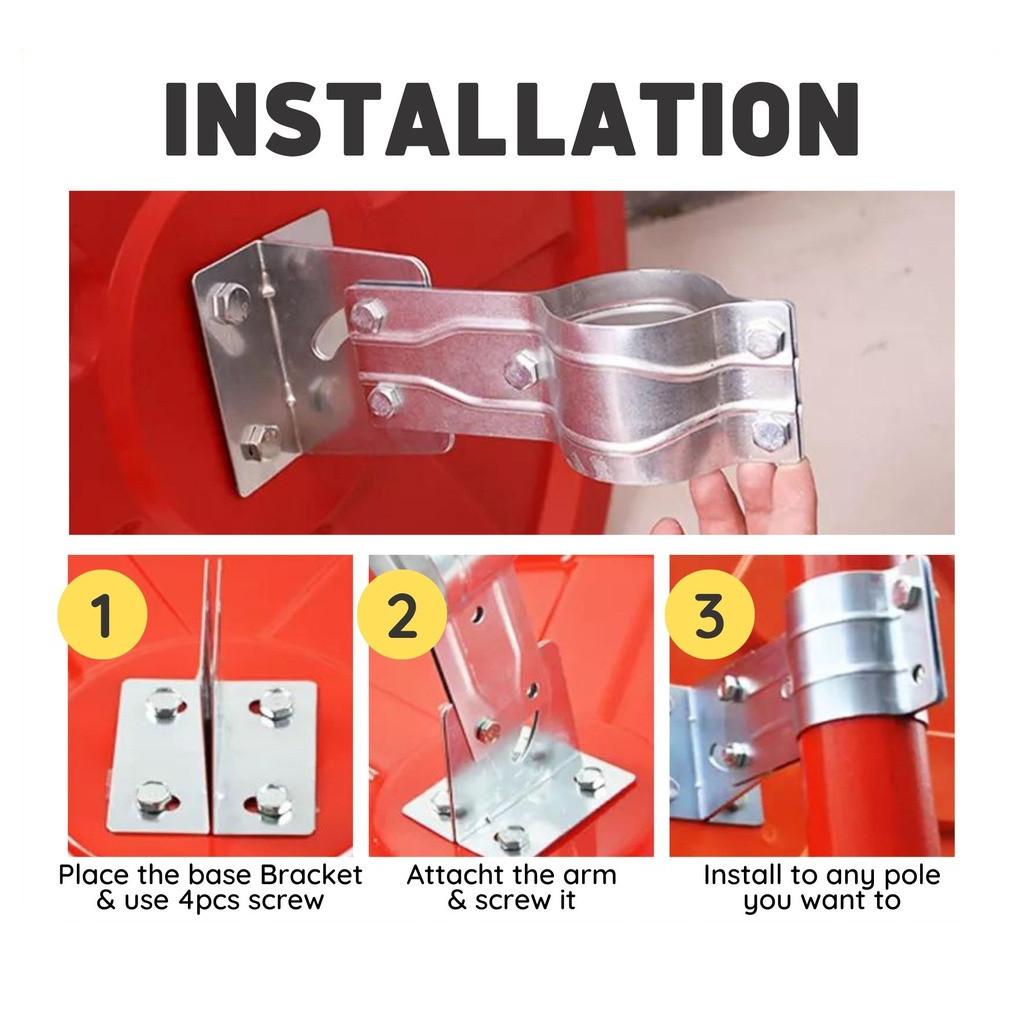 INSTALLATION

1

Place the base Bracket & use 4pcs screw

2

Attacht the arm & screw it

3

Install to any pole you want to