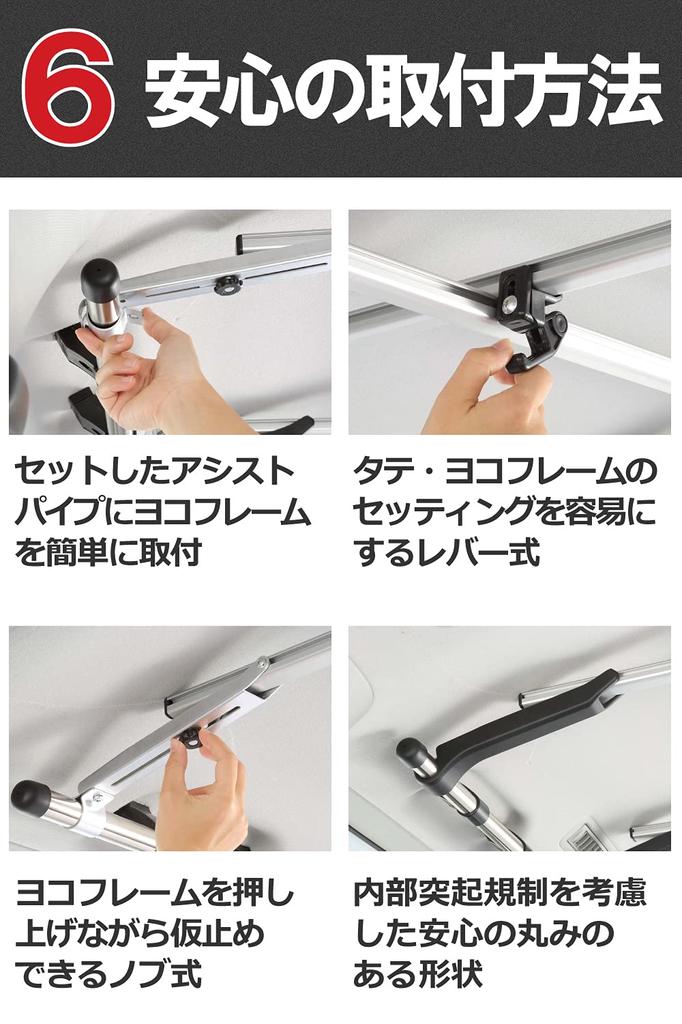 6 安心の取付方法

セットしたアシストパイプにヨコフレームを簡単に取付

タテ・ヨコフレームのセッティングを容易にするレバー式

ヨコフレームを押し上げながら仮止めできるノブ式

内部突起規制を考慮した安心の丸みのある形状