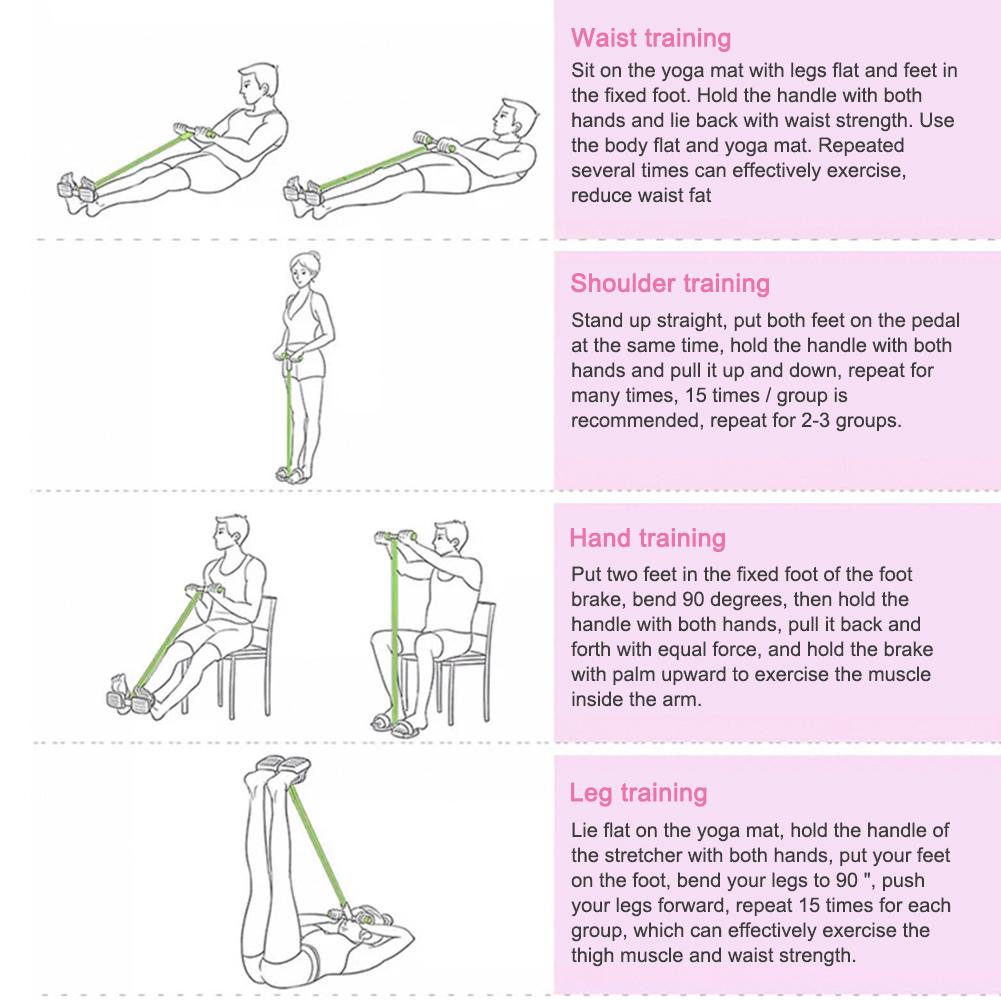 Waist training
Sit on the yoga mat with legs flat and feet in the fixed foot. Hold the handle with both hands and lie back with waist strength. Use the body flat and yoga mat. Repeated several times can effectively exercise, reduce waist fat

Shoulder training
Stand up straight, put both feet on the pedal at the same time, hold the handle with both hands and pull it up and down, repeat for many times, 15 times / group is recommended, repeat for 2-3 groups.

Hand training
Put two feet in the fixed foot of the foot brake, bend 90 degrees, then hold the handle with both hands, pull it back and forth with equal force, and hold the brake with palm upward to exercise the muscle inside the arm.

Leg training
Lie flat on the yoga mat, hold the handle of the stretcher with both hands, put your feet on the foot, bend your legs to 90 ", push your legs forward, repeat 15 times for each group, which can effectively exercise the thigh muscle and waist strength.