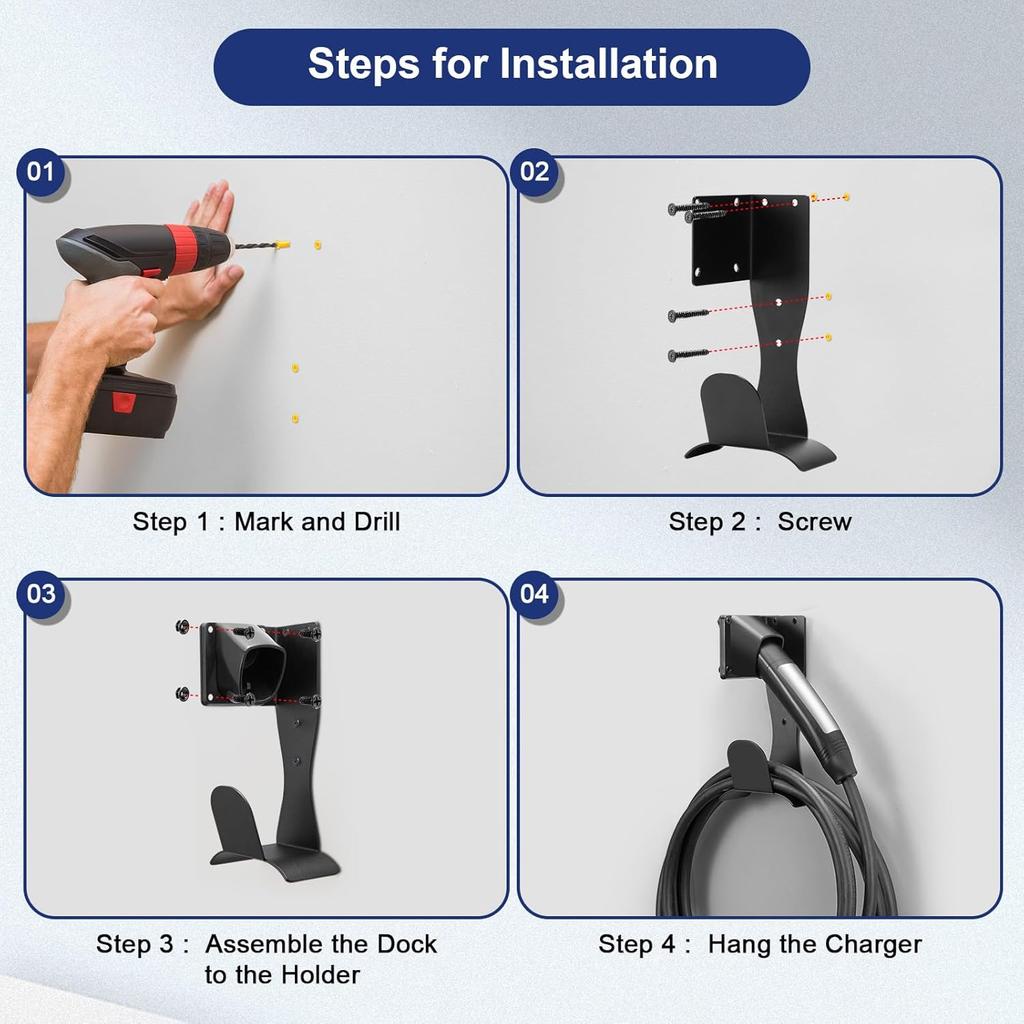 Steps for Installation

01

Step 1 : Mark and Drill

02

Step 2 : Screw

03

Step 3 : Assemble the Dock to the Holder

04

Step 4 : Hang the Charger