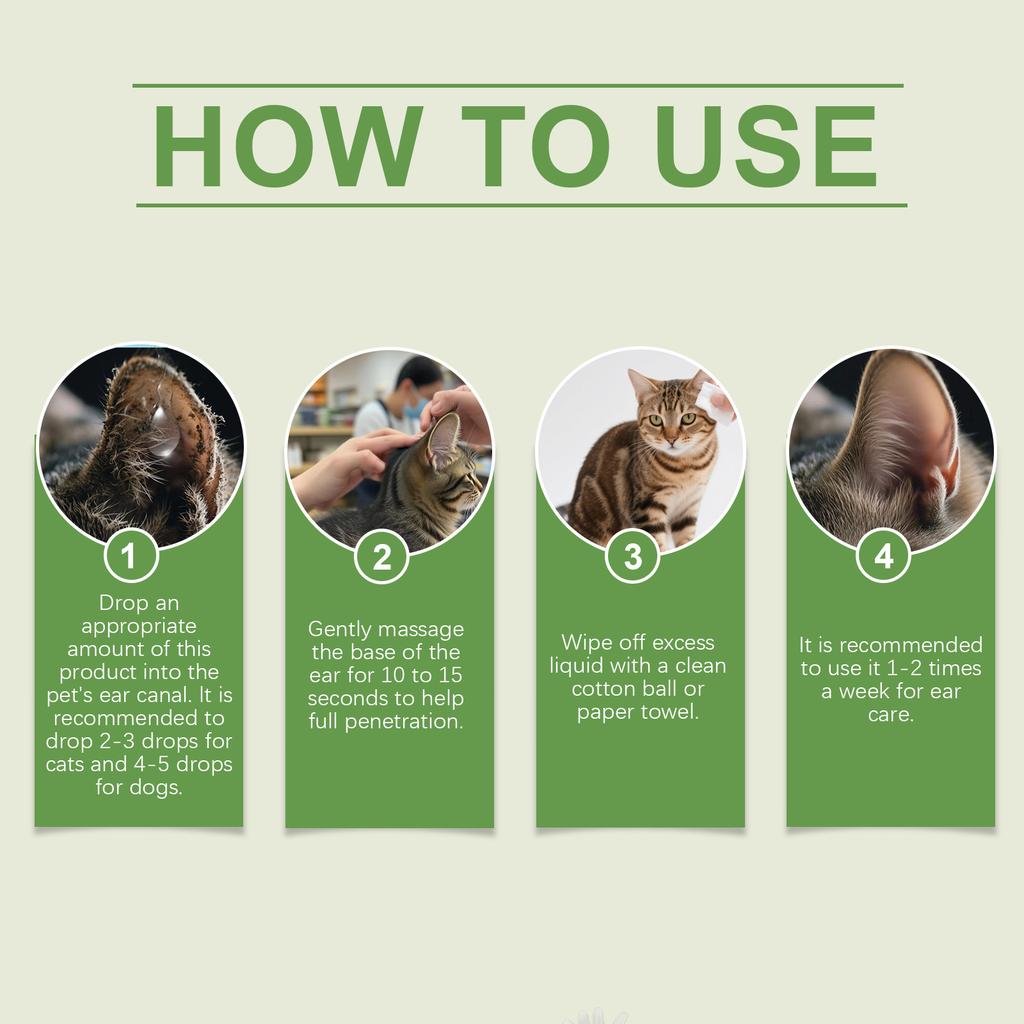 HOW TO USE

1

Drop an appropriate amount of this product into the pet's ear canal. It is recommended to drop 2-3 drops for cats and 4-5 drops for dogs.

2

Gently massage the base of the ear for 10 to 15 seconds to help full penetration.

3

Wipe off excess liquid with a clean cotton ball or paper towel.

4

It is recommended to use it 1-2 times a week for ear care.