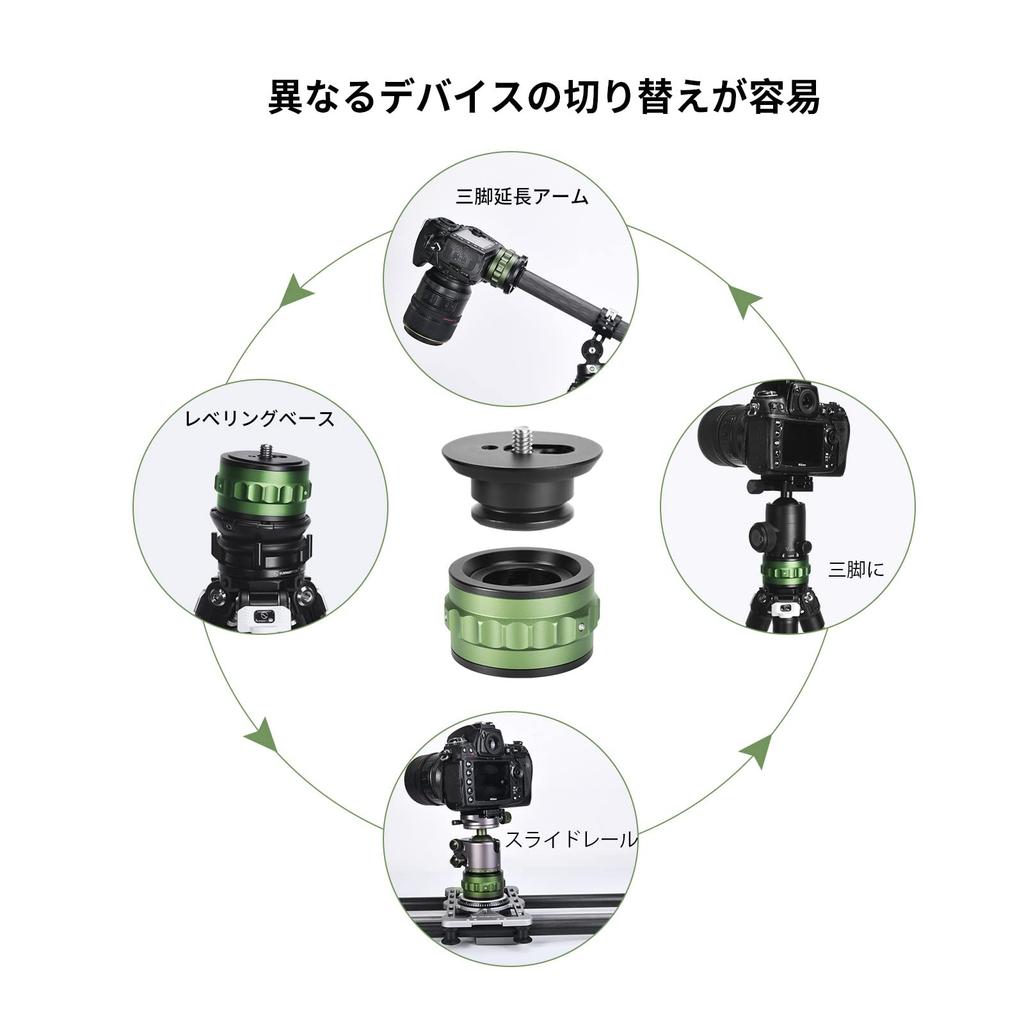 異なるデバイスの切り替えが容易

三脚延長アーム

レベリングベース

三脚に

スライドレール