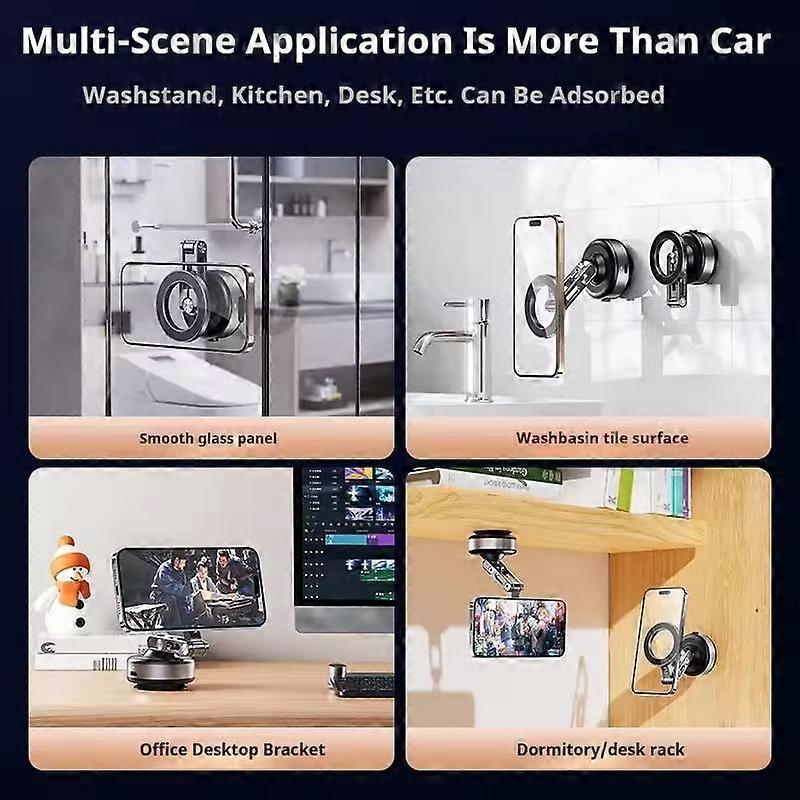 Multi-Scene Application Is More Than Car

Washstand, Kitchen, Desk, Etc. Can Be Adsorbed

Smooth glass panel

Washbasin tile surface

Office Desktop Bracket

Dormitory/desk rack