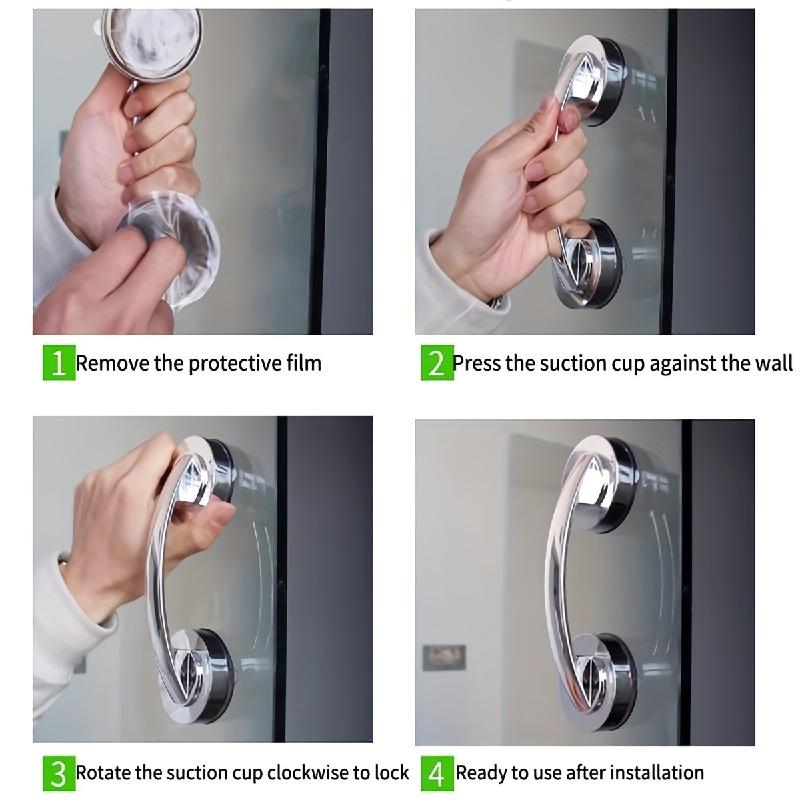 1 Remove the protective film

2 Press the suction cup against the wall

3 Rotate the suction cup clockwise to lock

4 Ready to use after installation